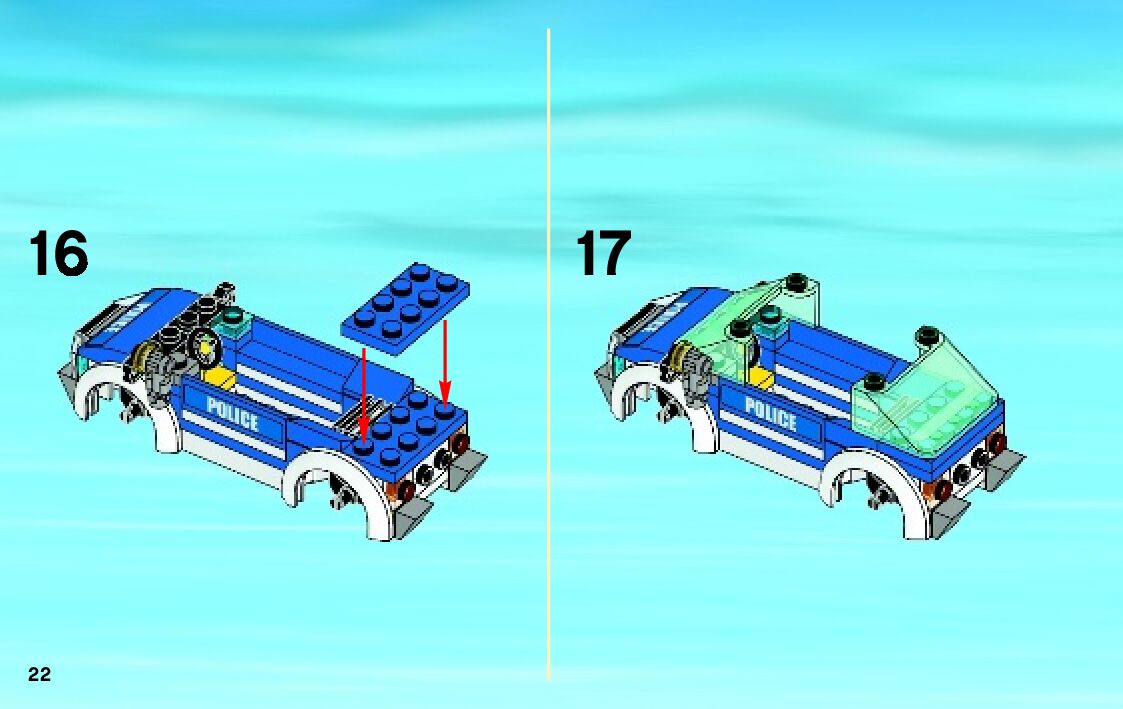 16

POLICE

17

POLICE

22