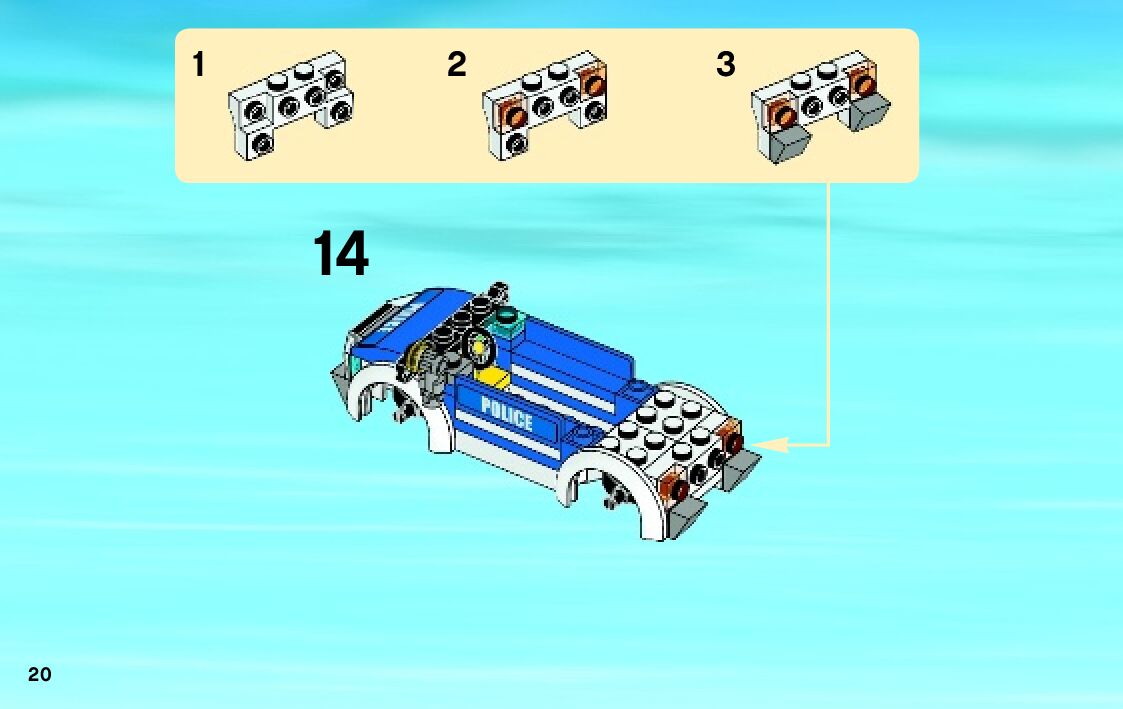 1

2

3

14

POLICE

20