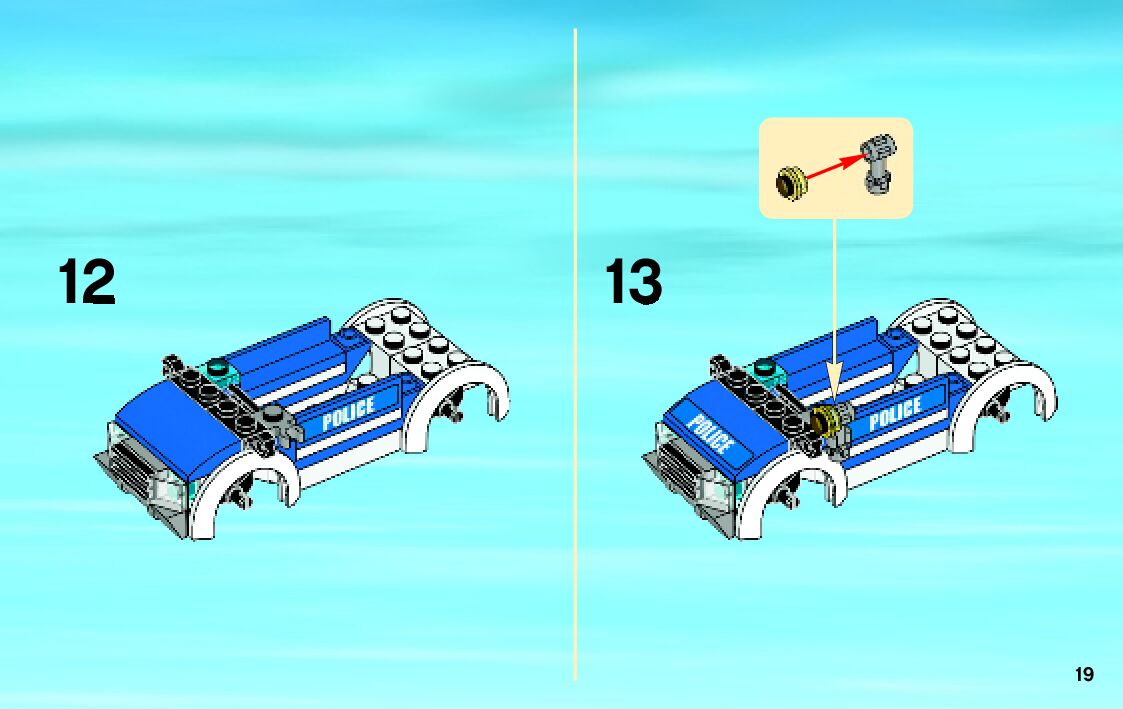 12

POLICE

13

POLICE

POLICE

19