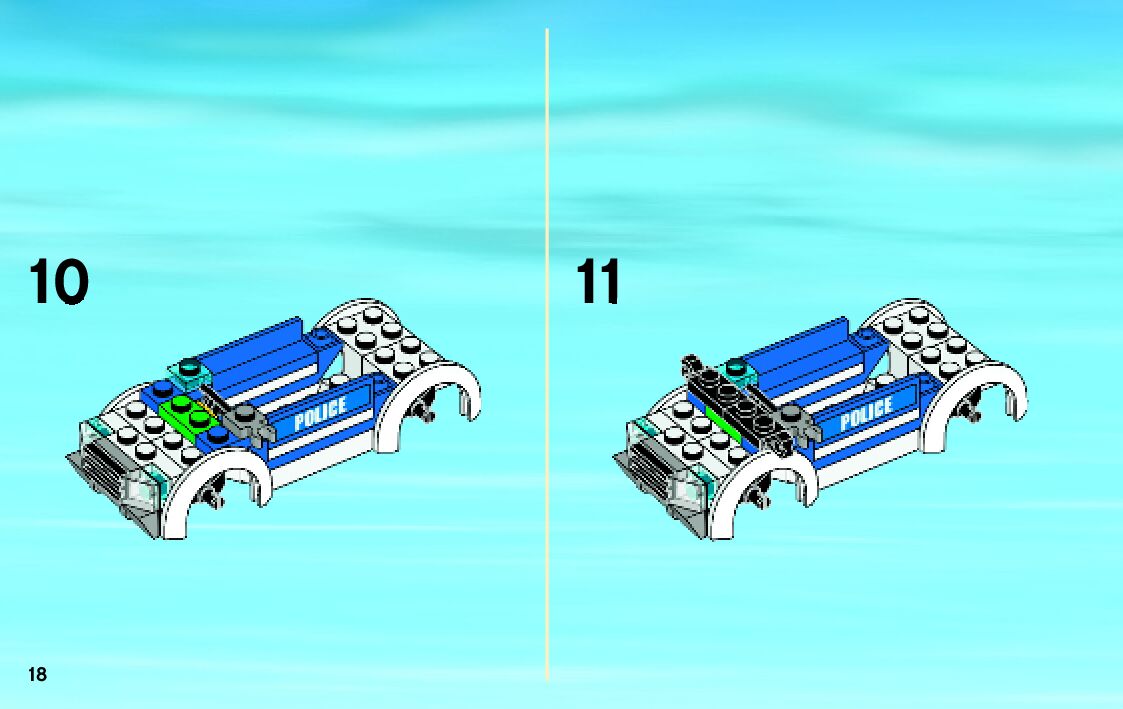 10

POLICE

11

POLICE

18