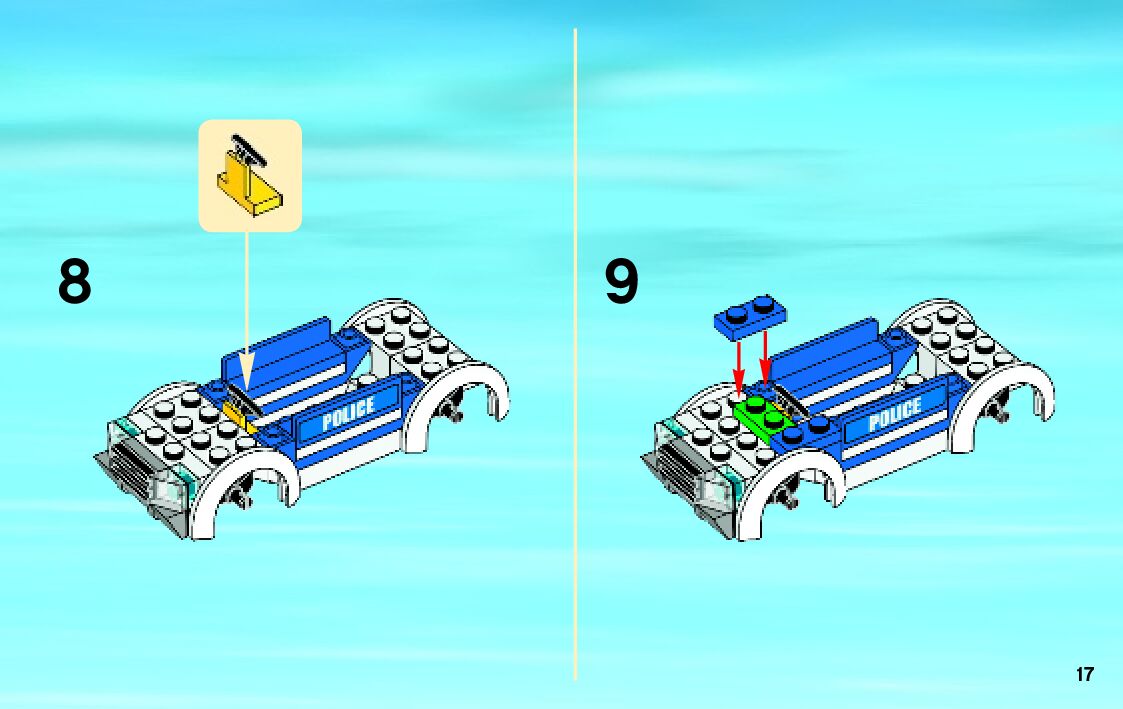 8

POLICE

9

POLICE

17