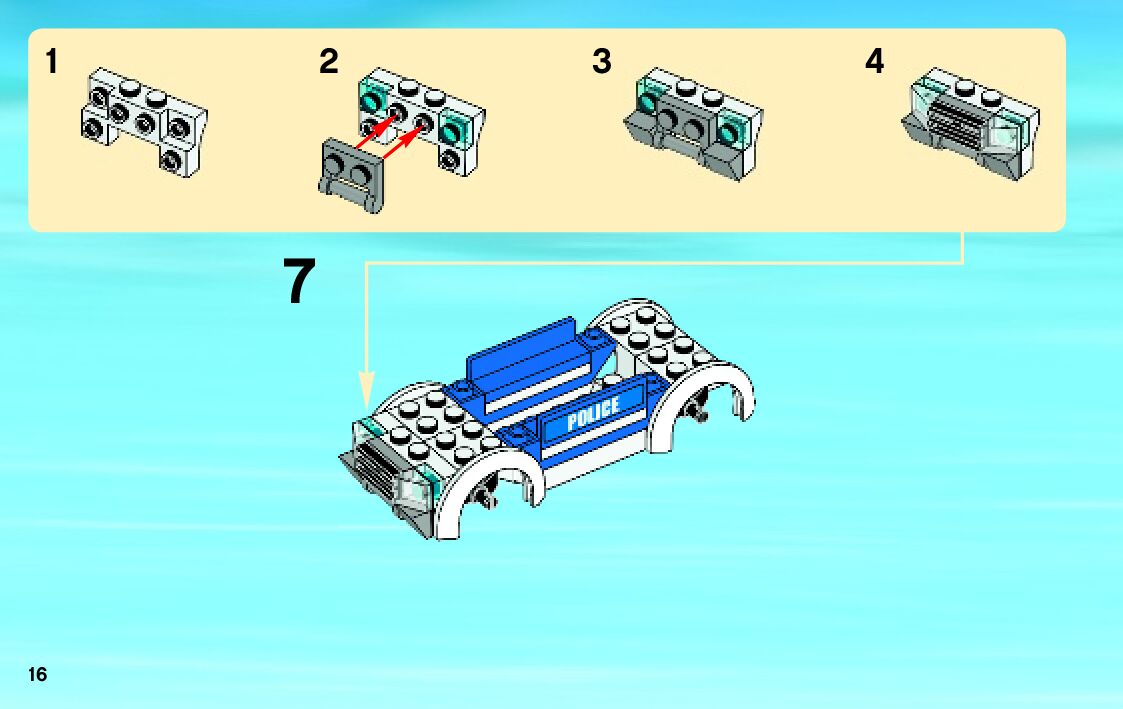 1

2

3

4

7

POLICE

16