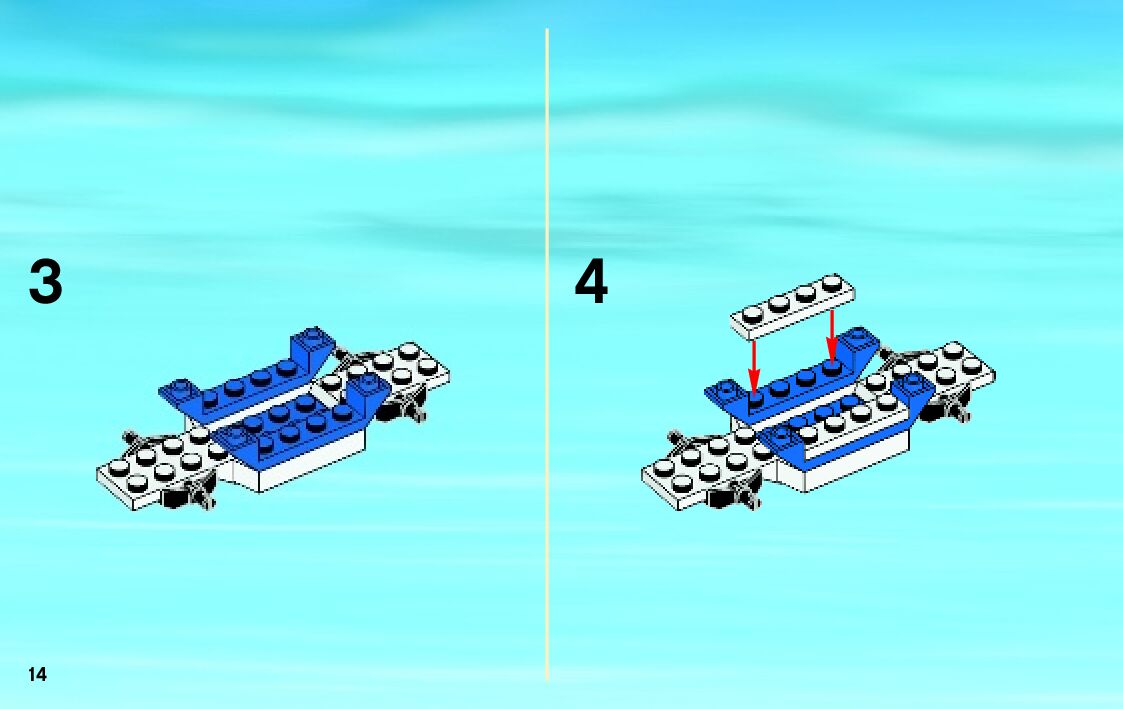 3

4

14