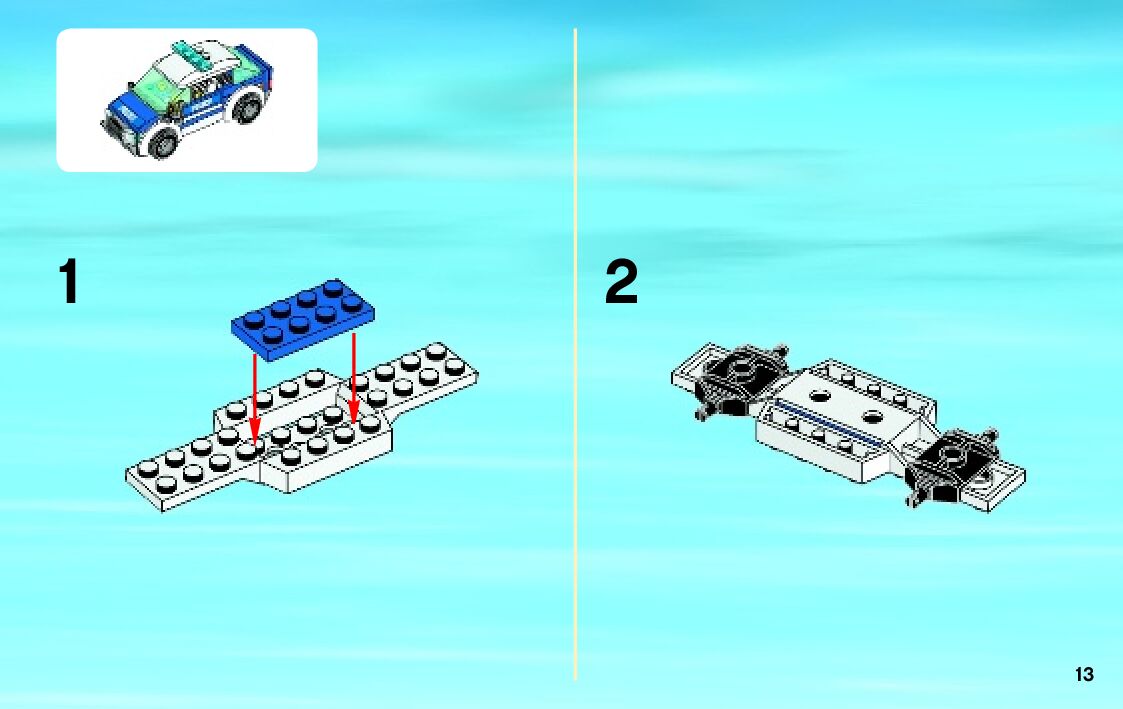 1

2

13