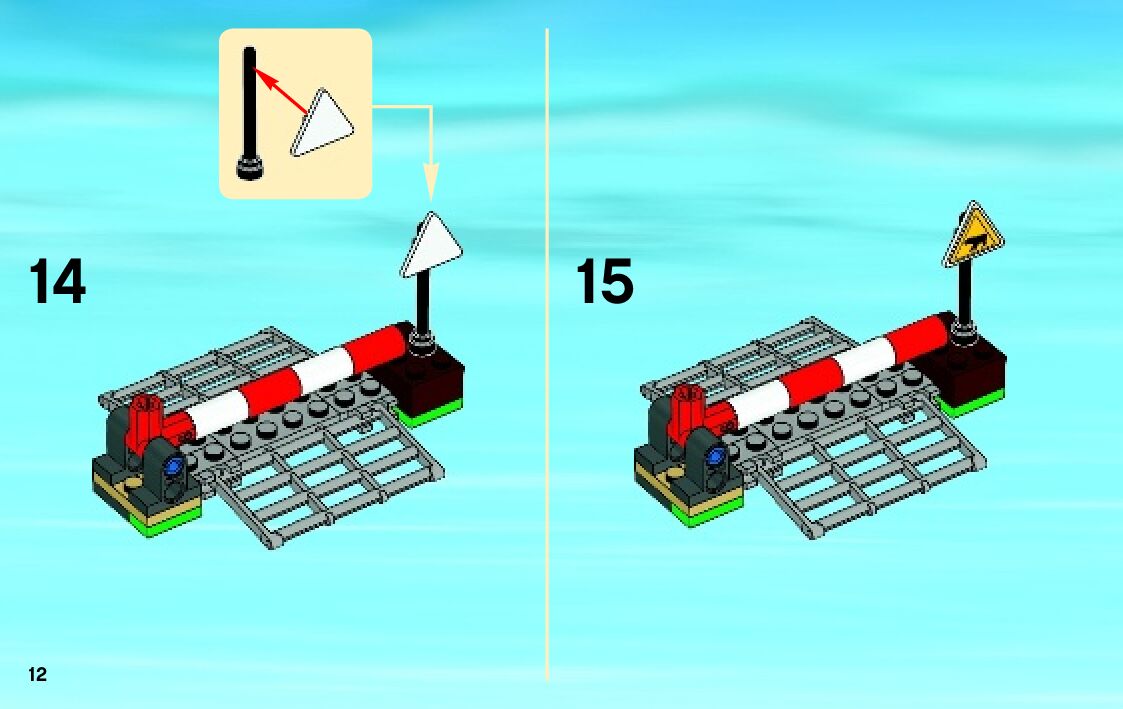 14

15

12