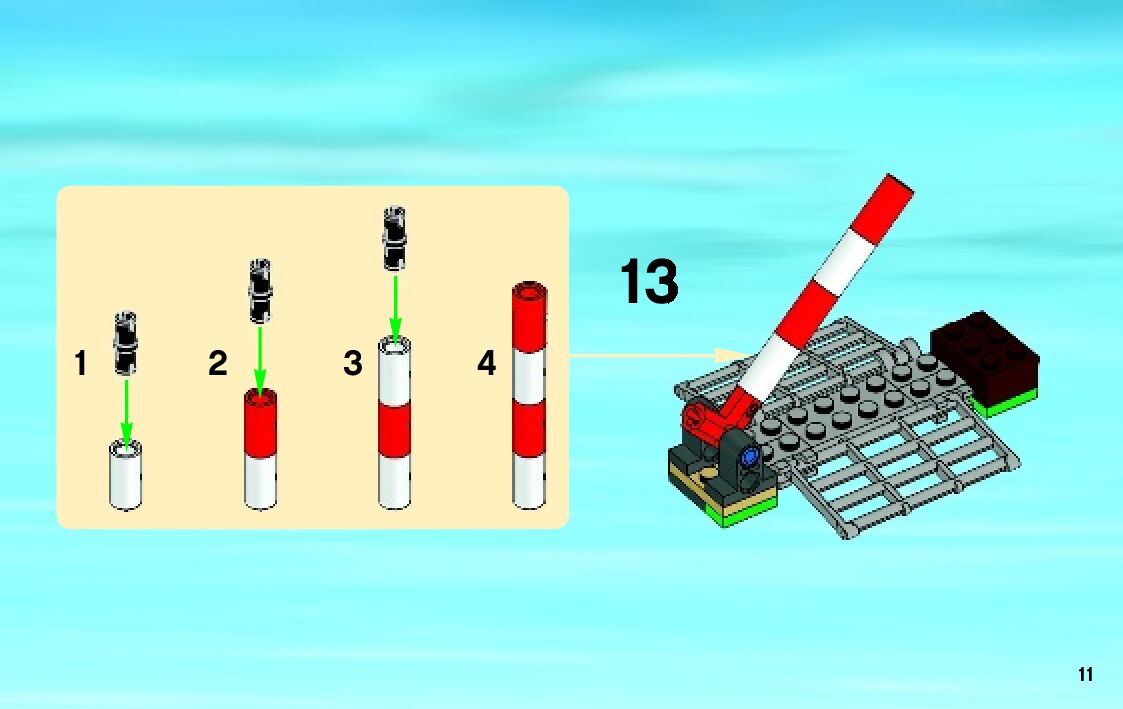 1
2
3
4

13

11