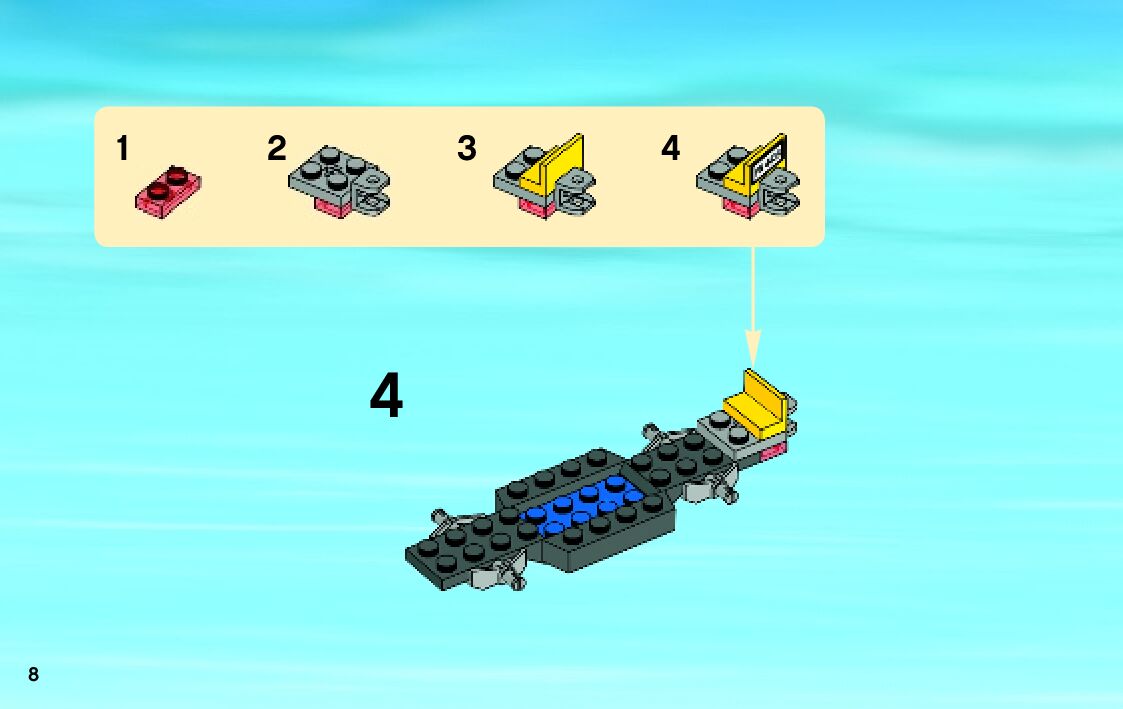 1

2

3

4

4

8