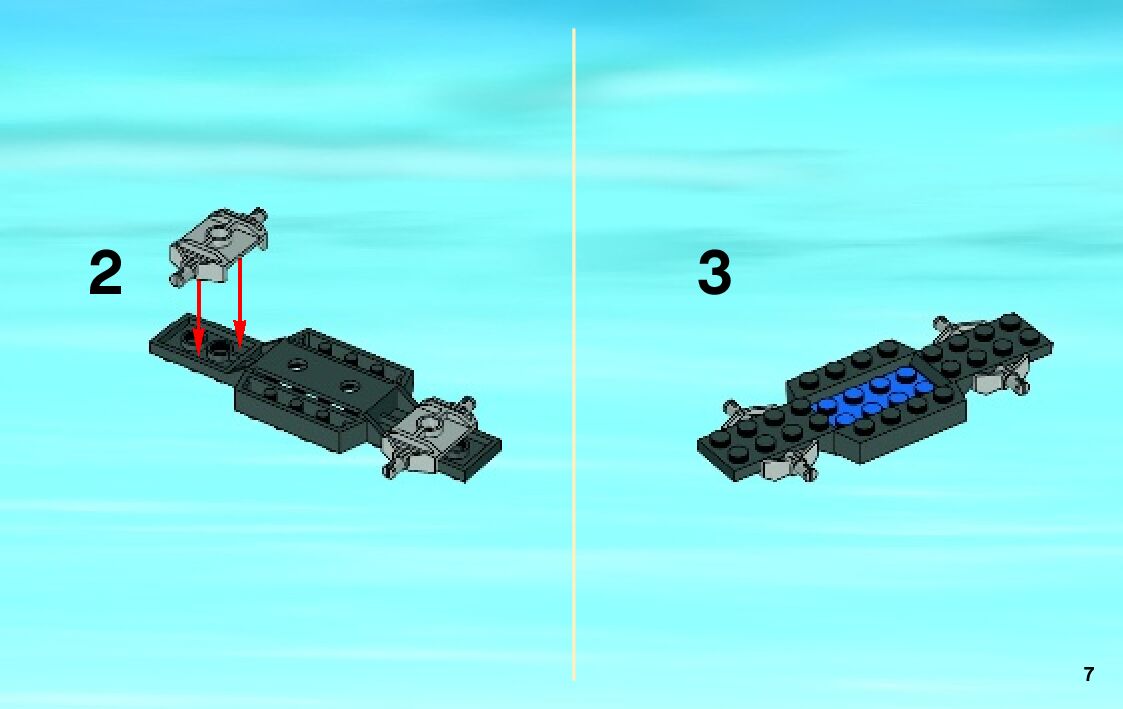 2

3

7