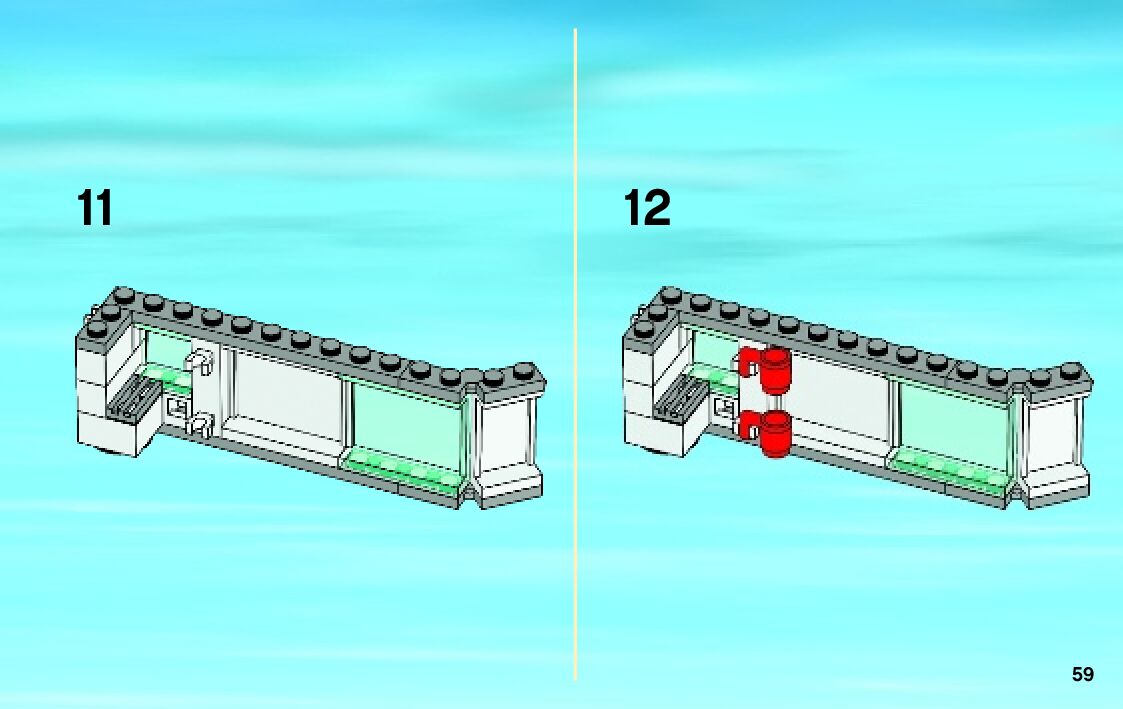 11

12

59