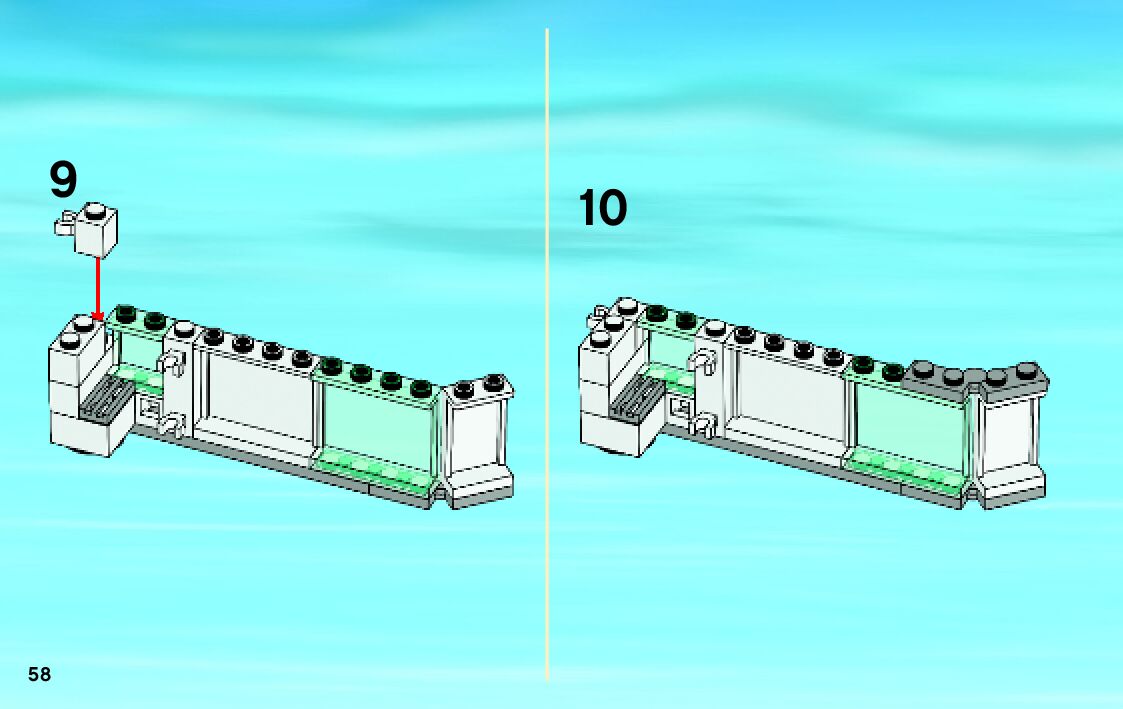 9

10

58