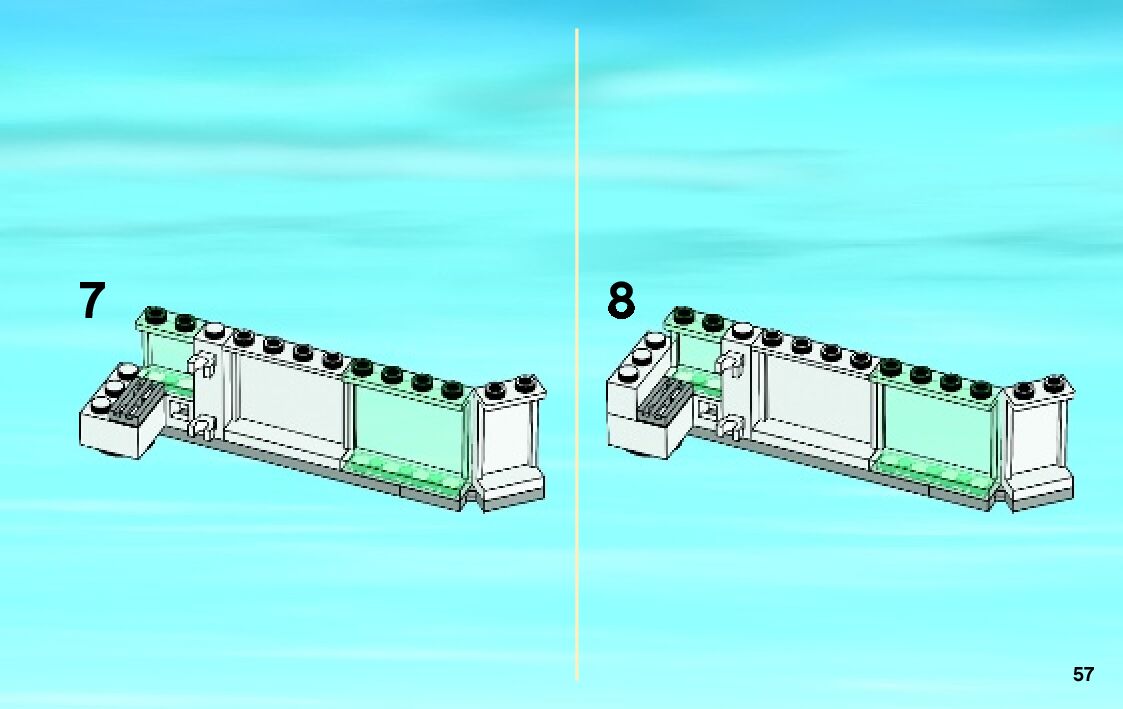 7

8

57