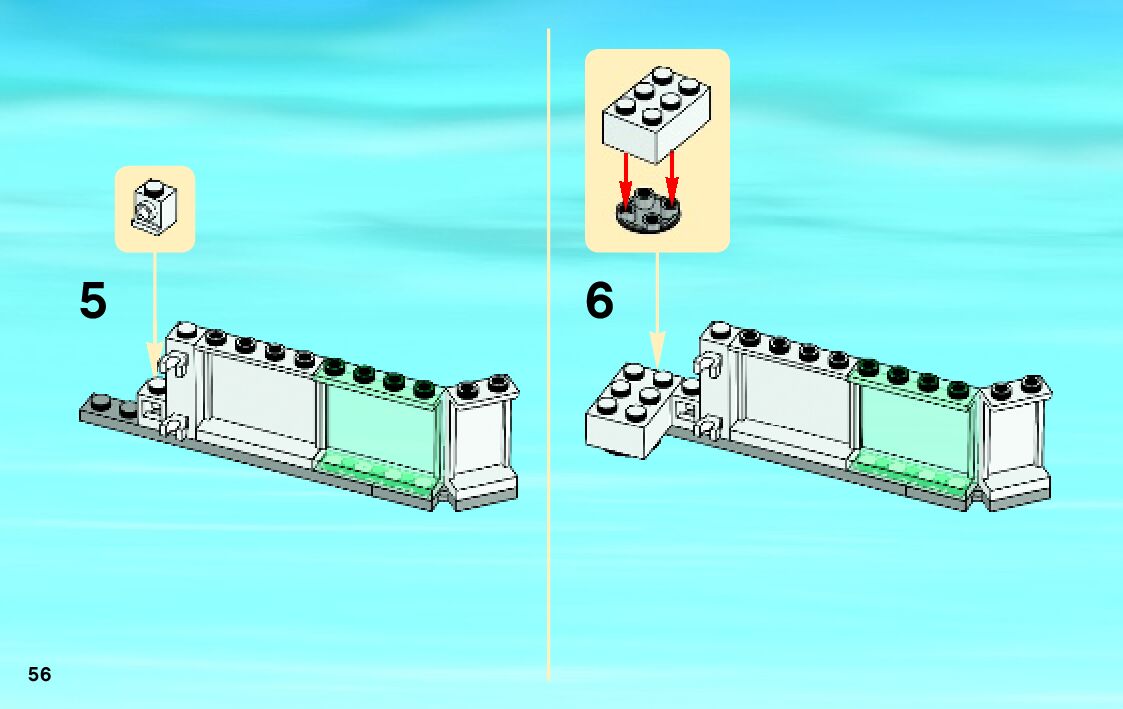 5

6

56