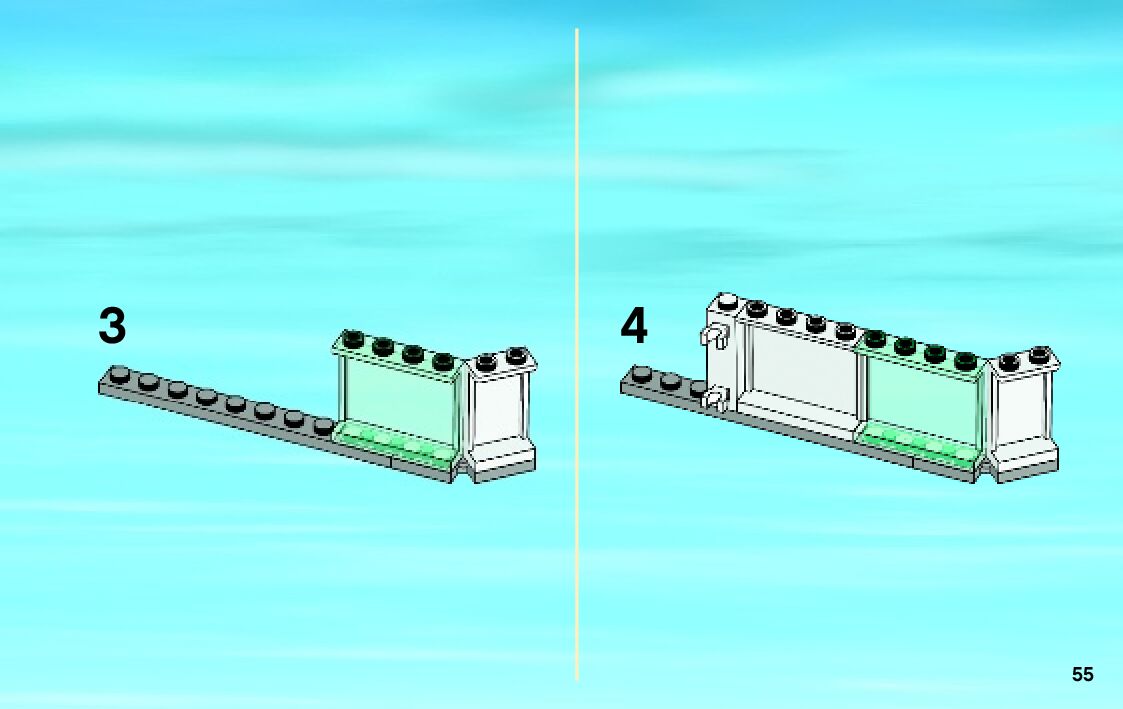 3

4

55