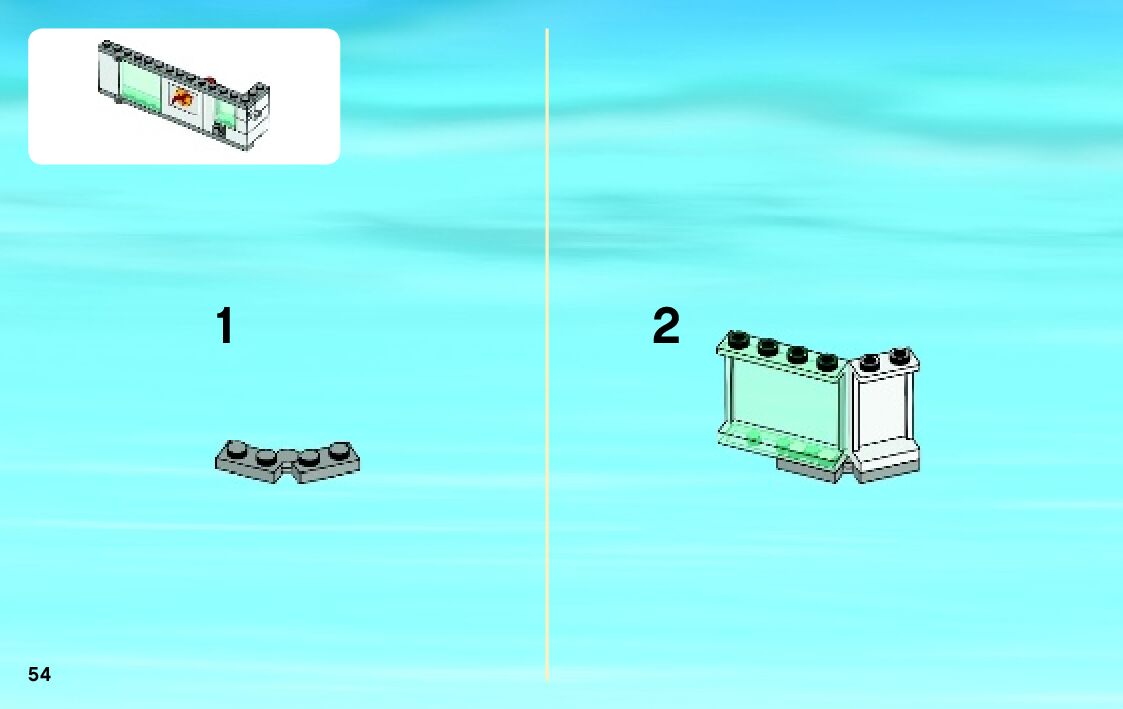 1

2

54