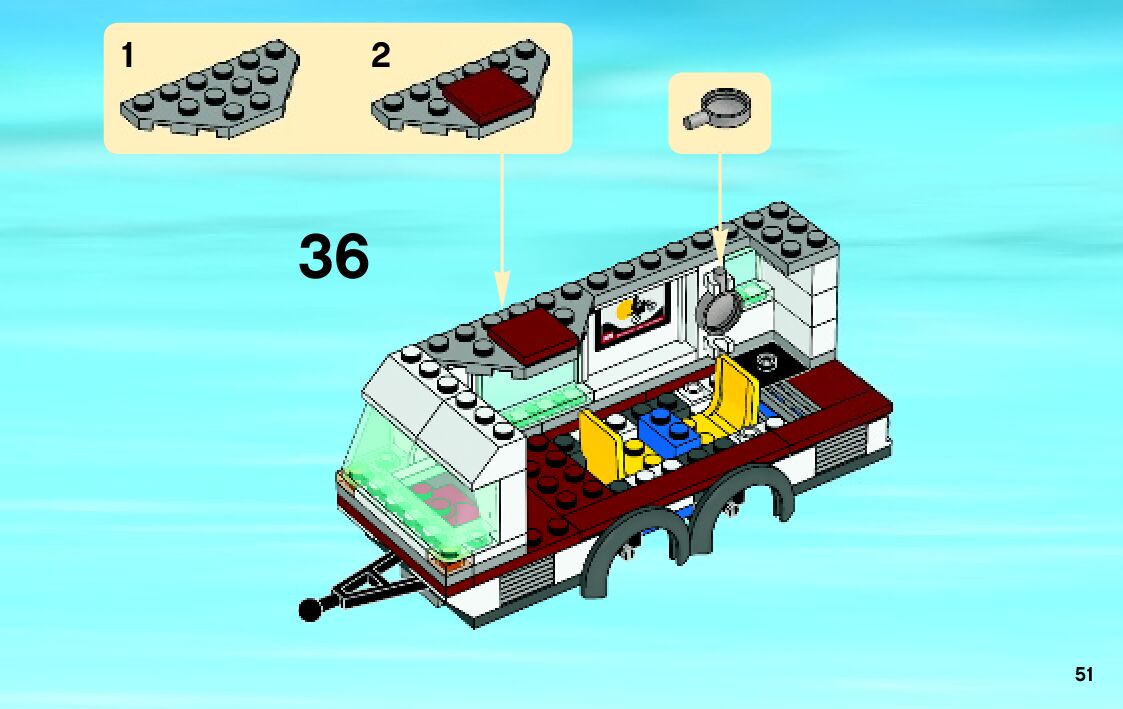 1

2

36

51