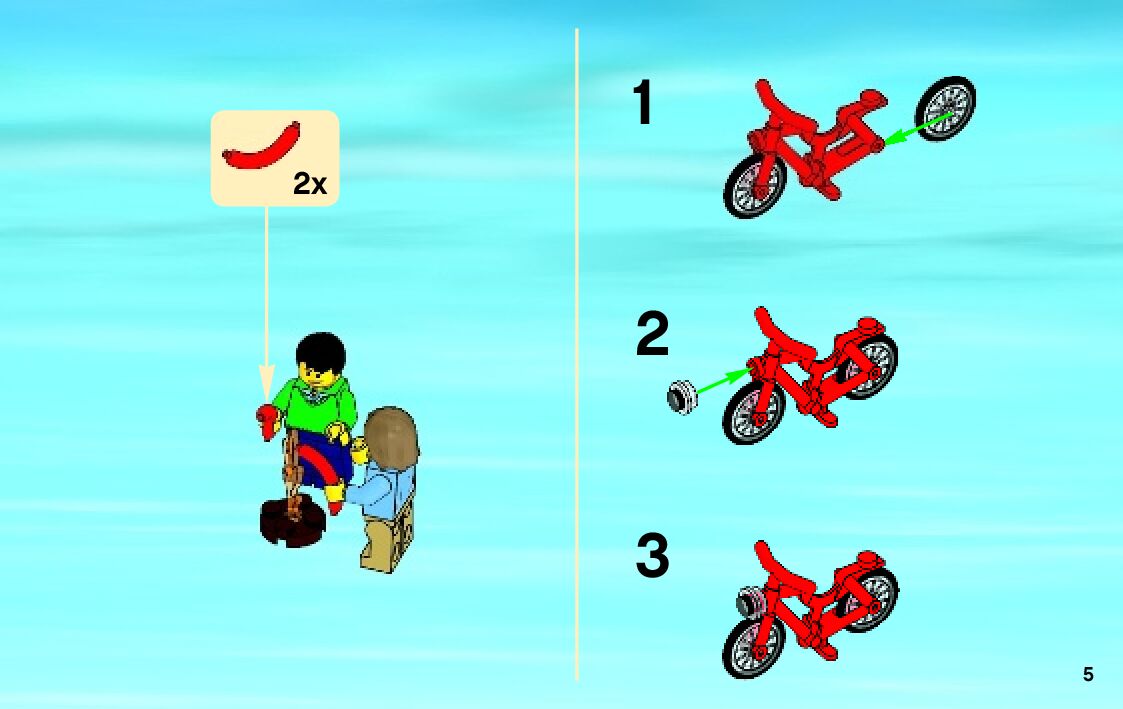 2x

1

2

3

5