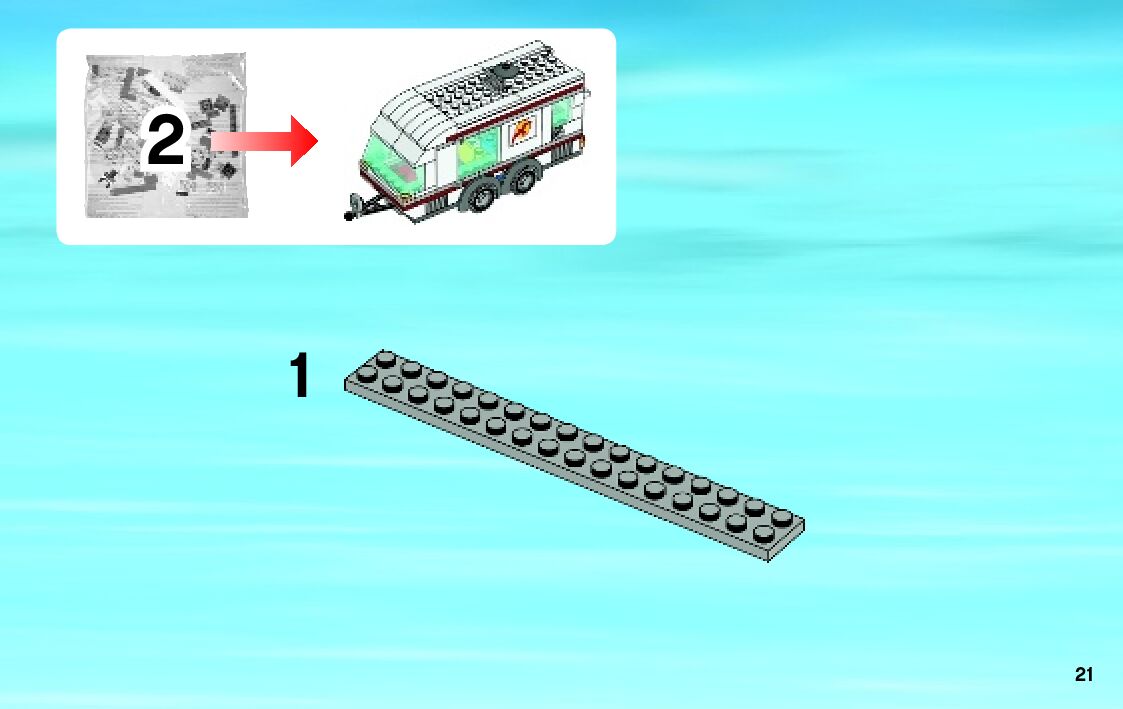 2

1

21