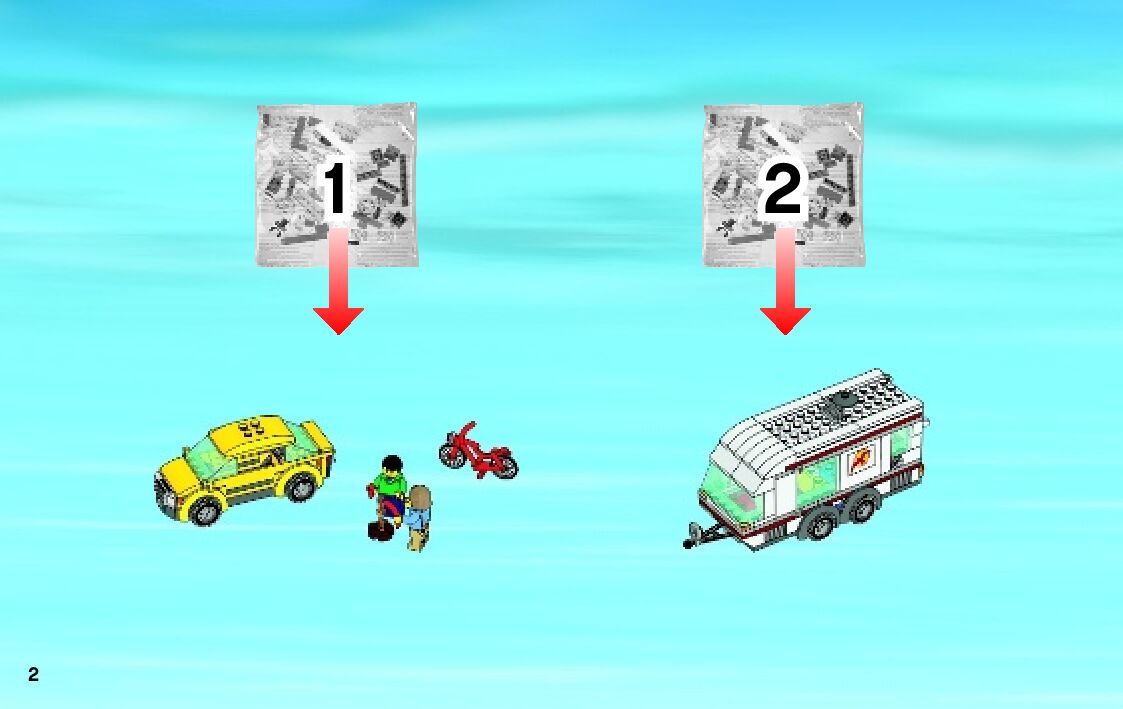 1

2

2