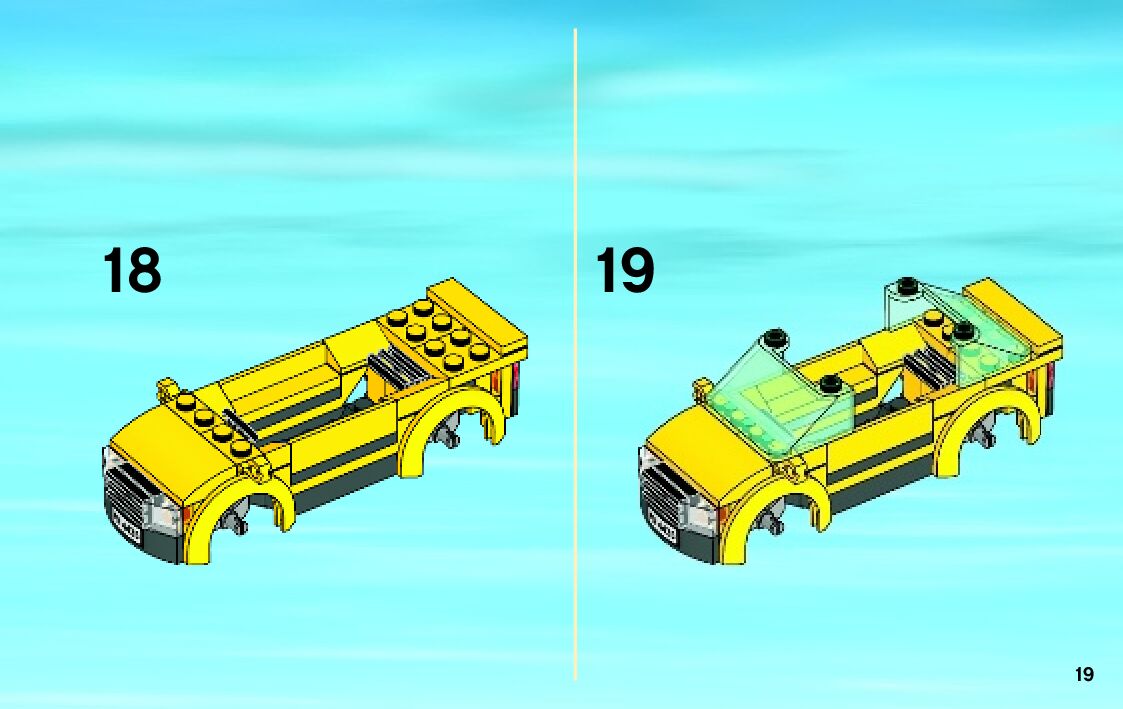 18

19

19