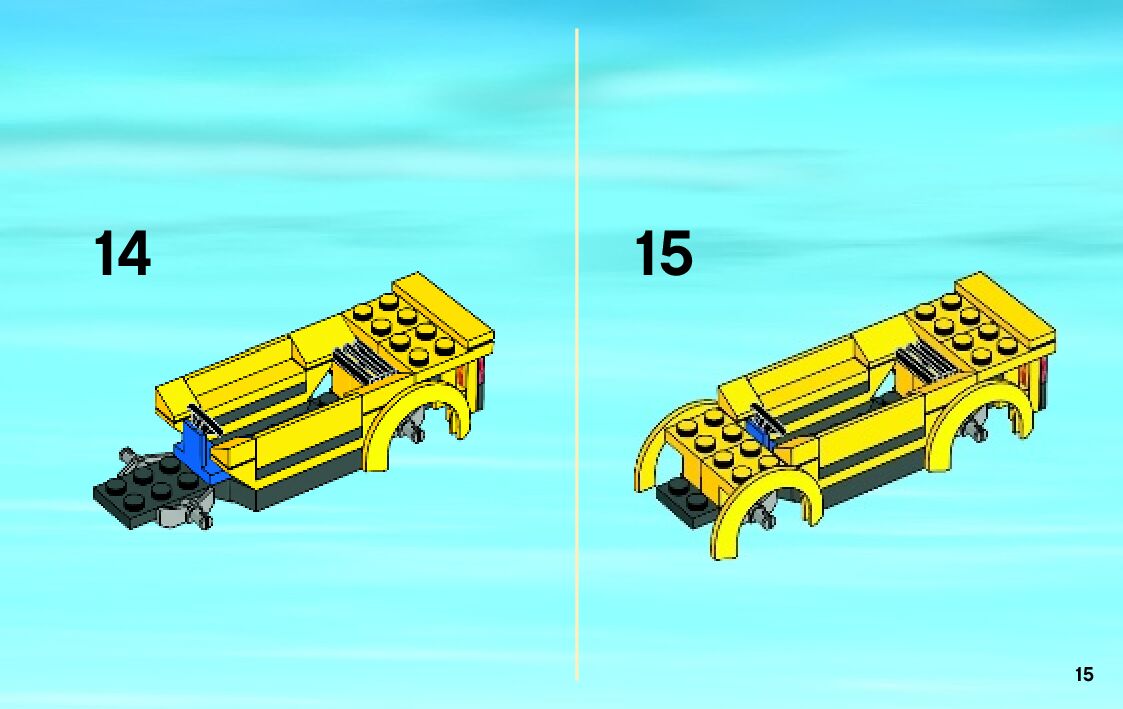 14

15

15