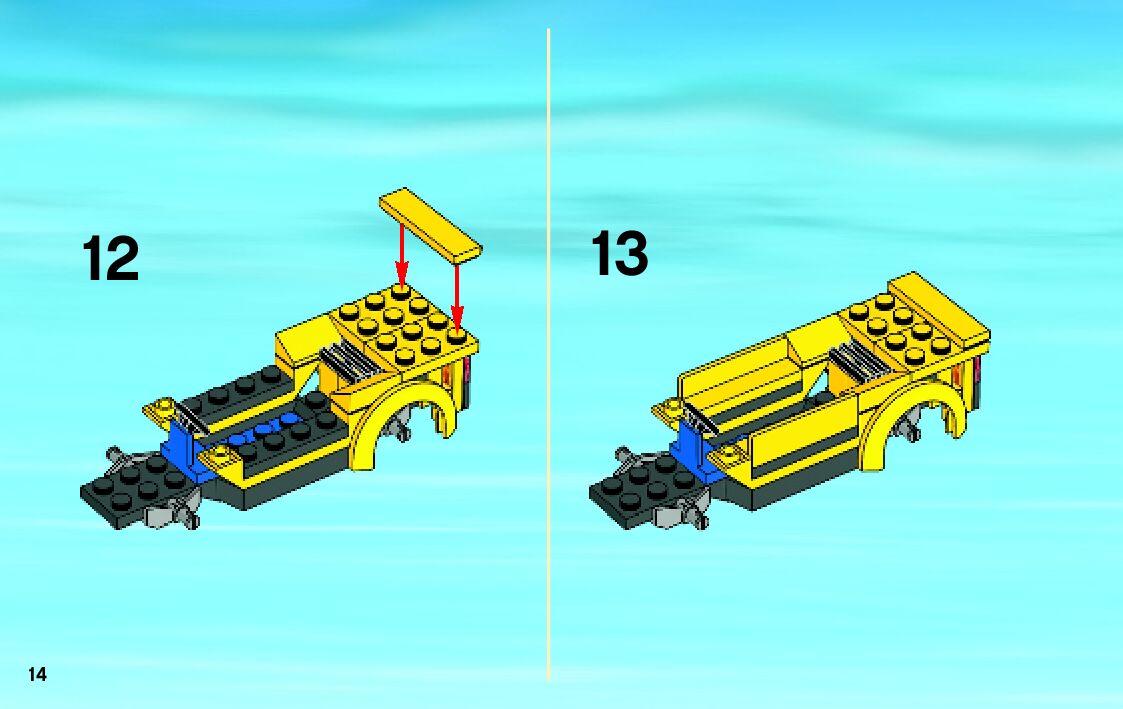 12

13

14