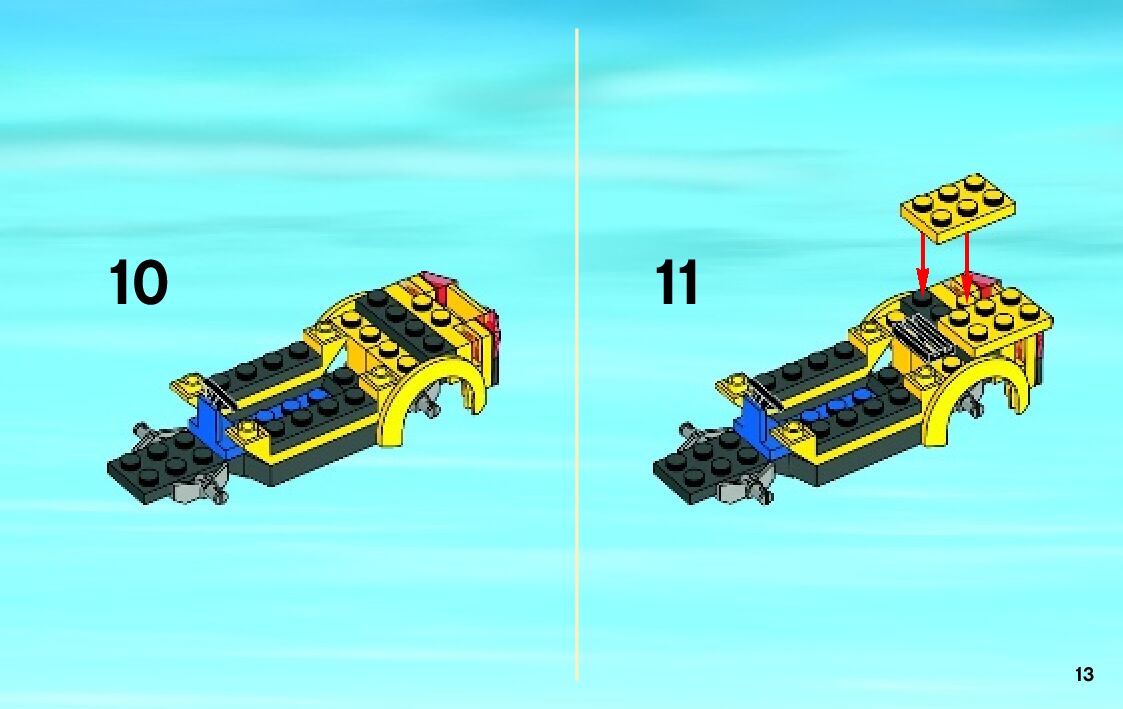 10

11

13