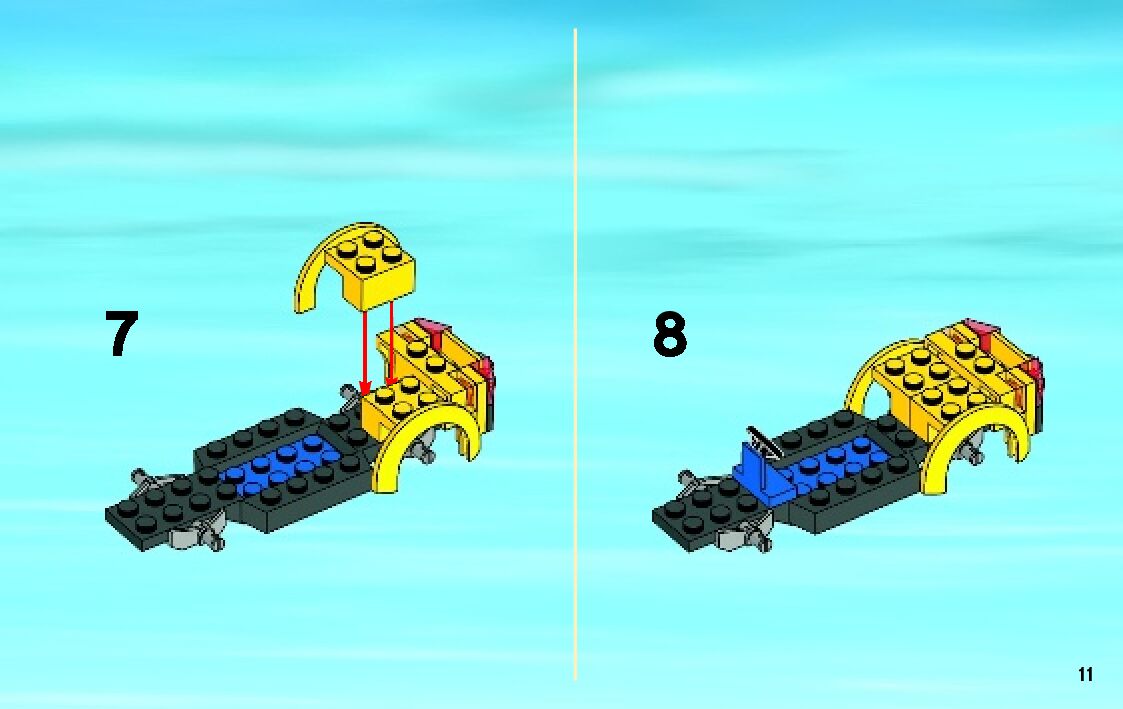 7

8

11