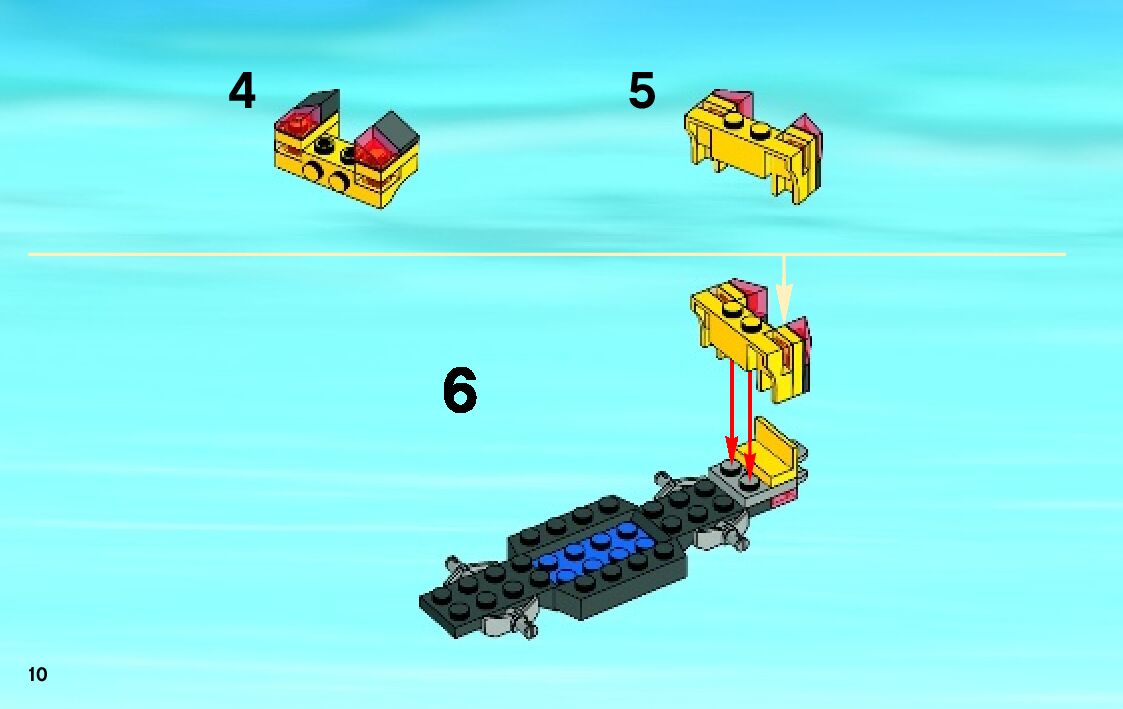 4

5

6

10