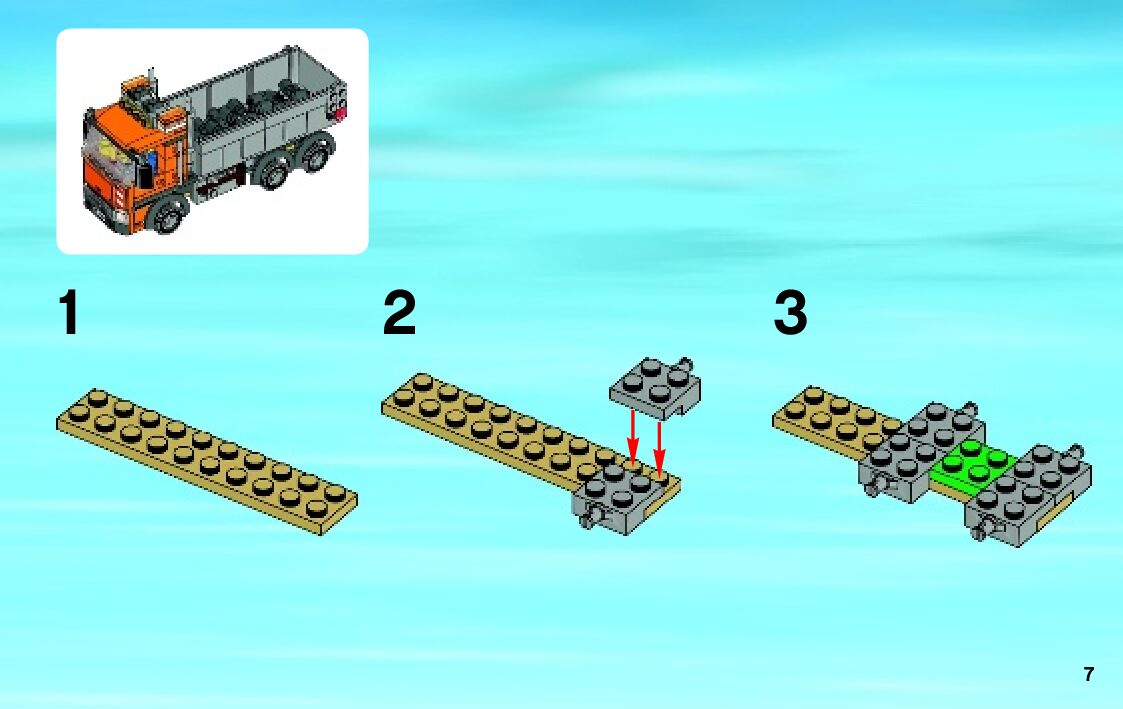 1

2

3

7