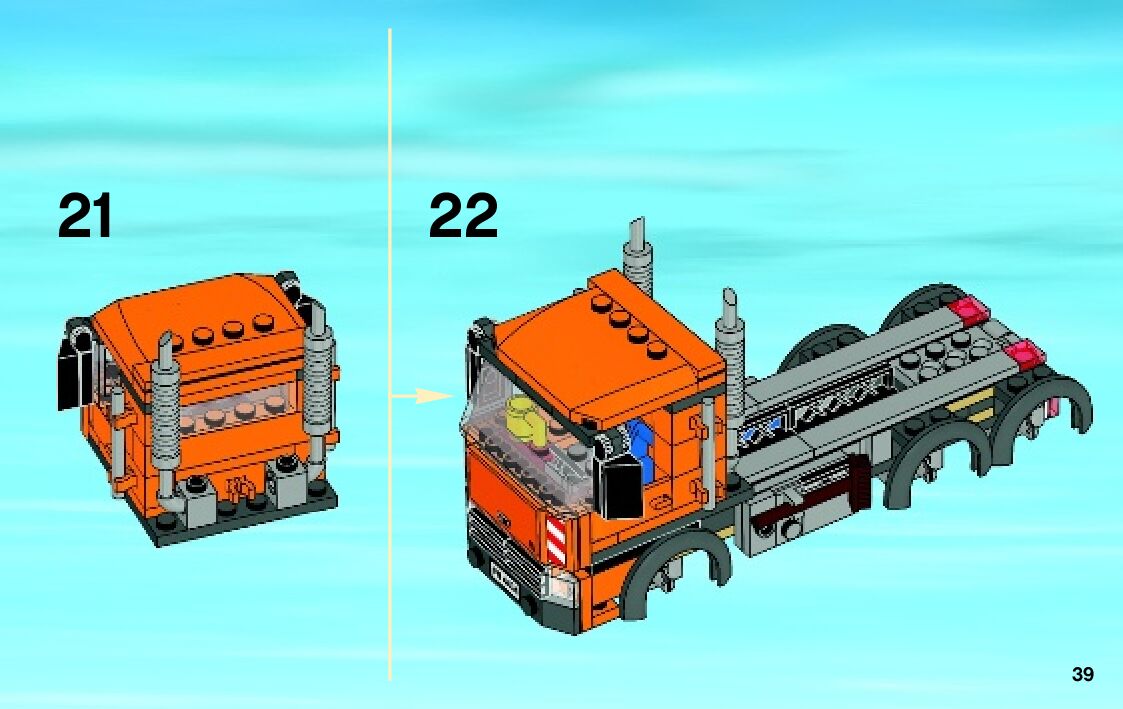 21

22

39