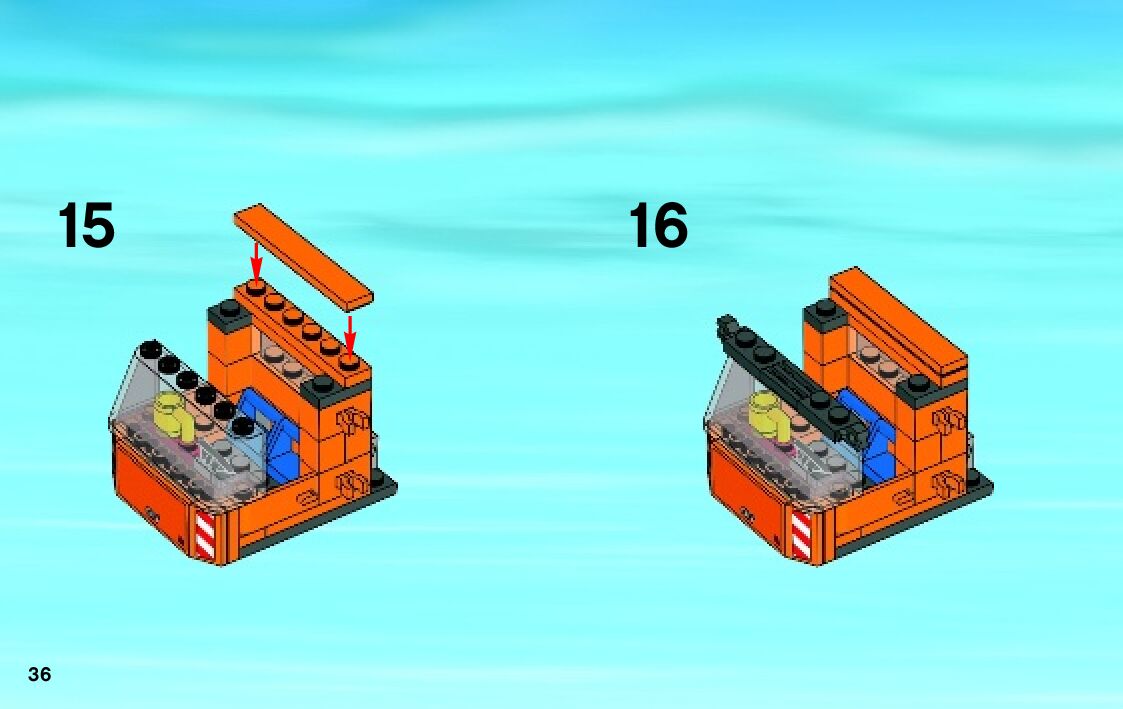 15

16

36