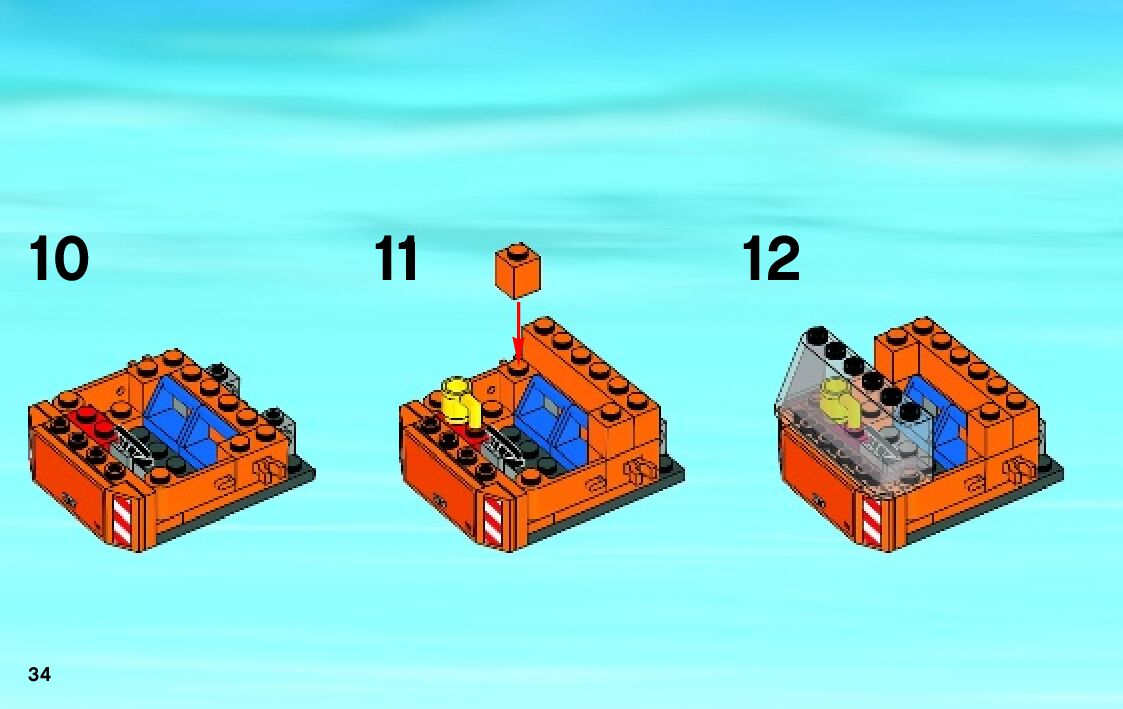 10

11

12

34