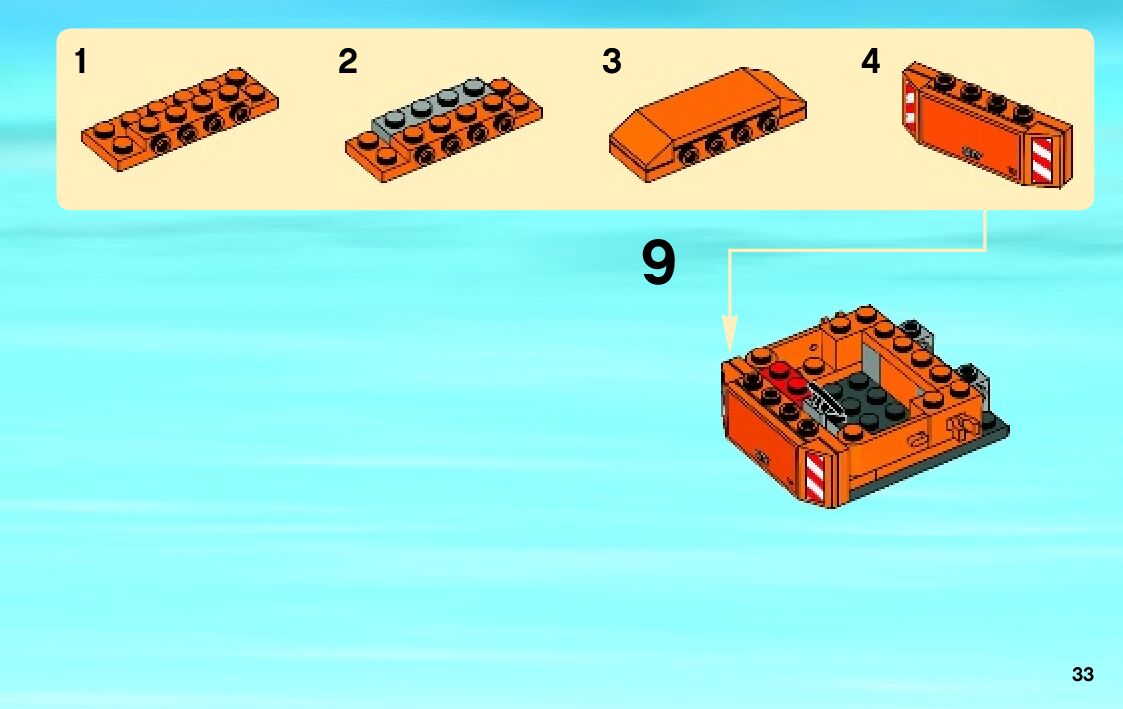 1

2

3

4

9

33