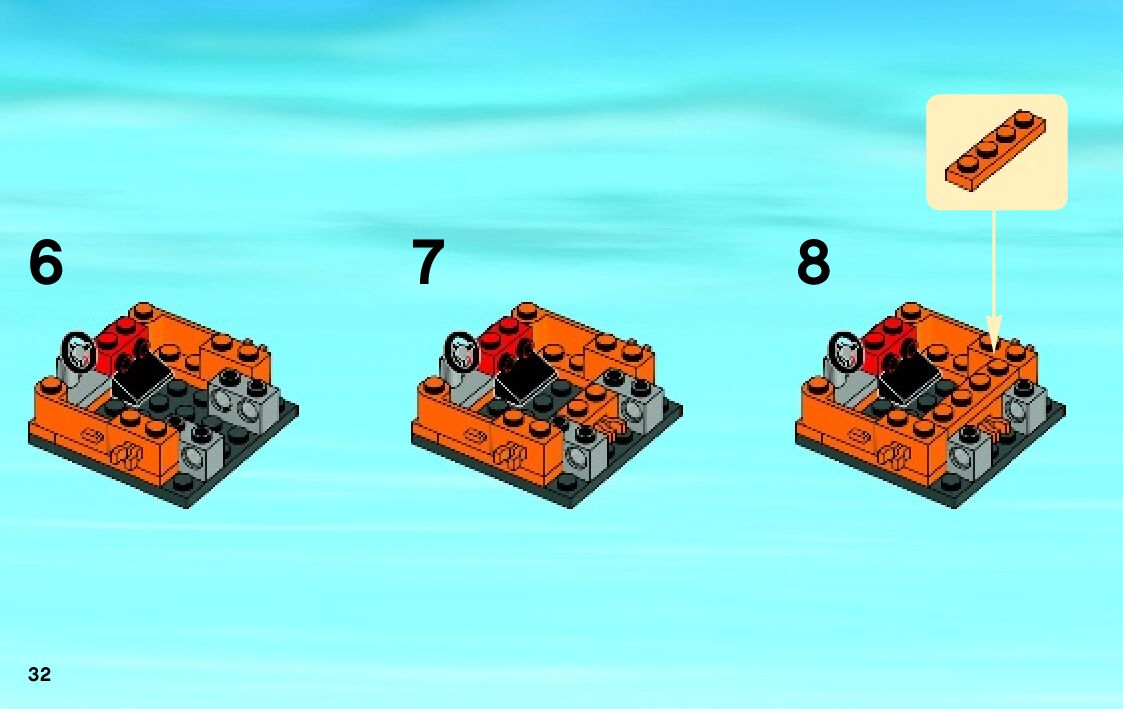 6

7

8

32