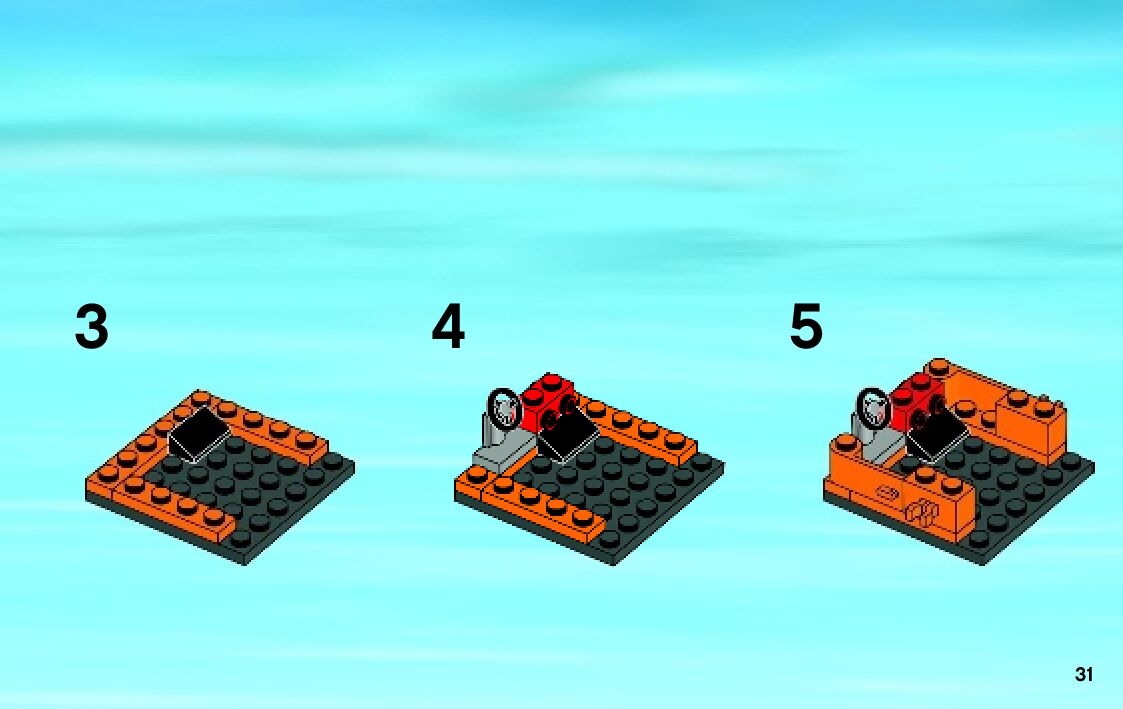 3

4

5

31