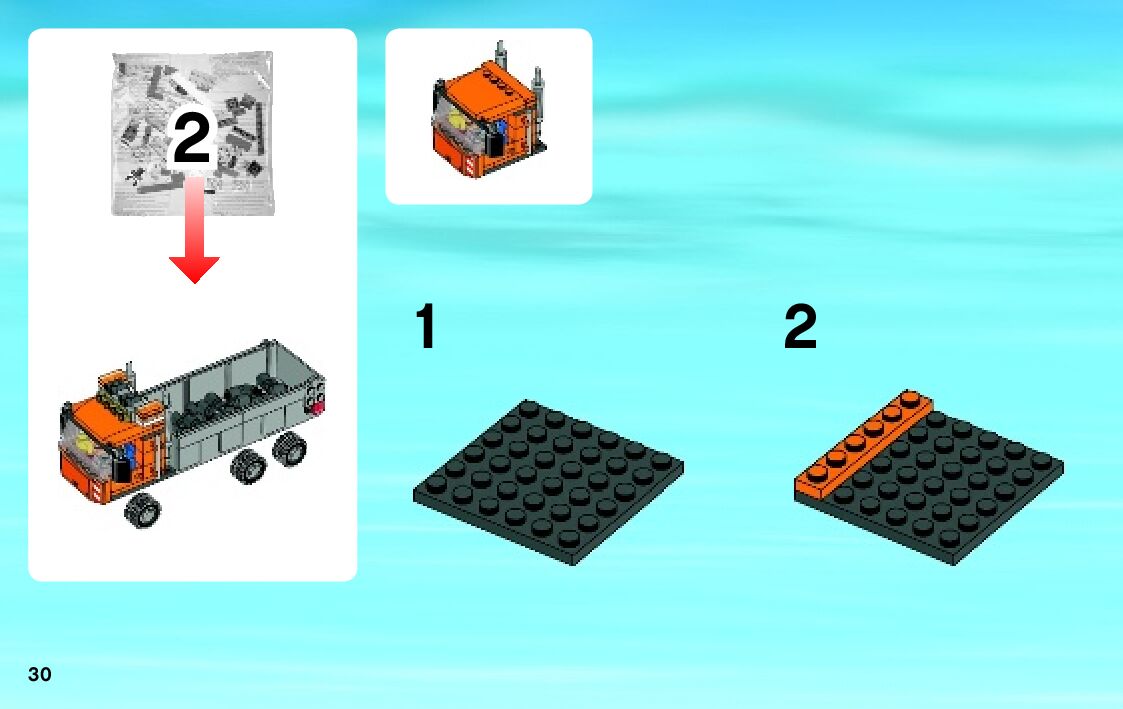 2

1

2

30