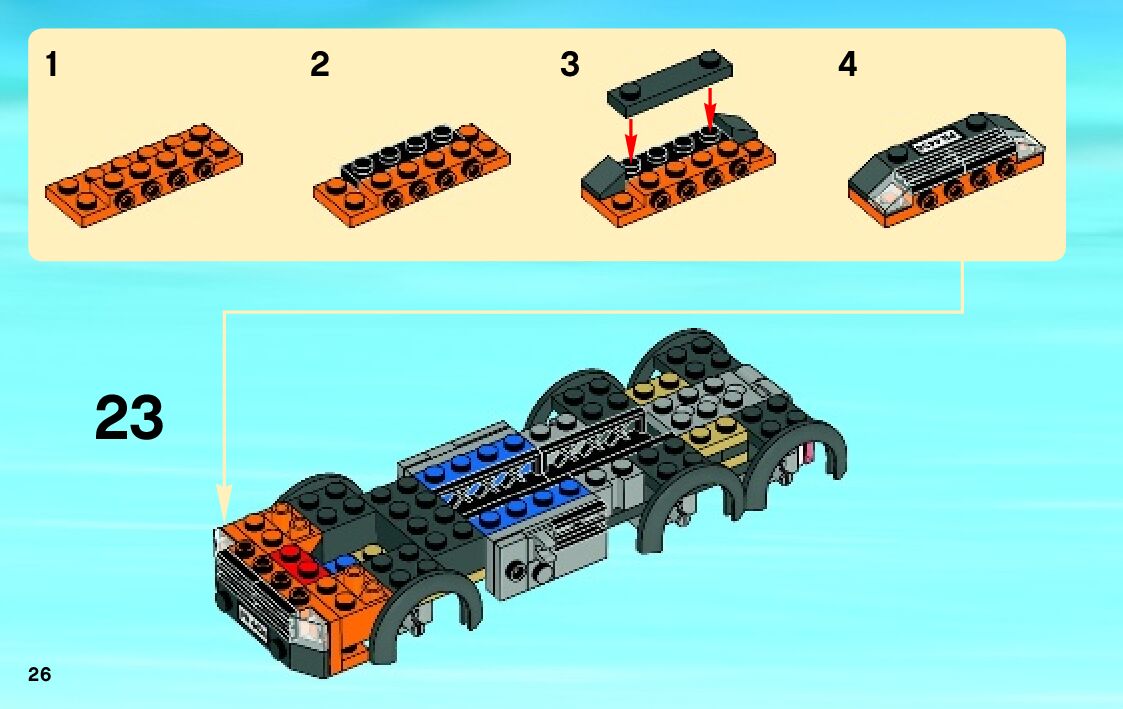 1

2

3

4

23

26