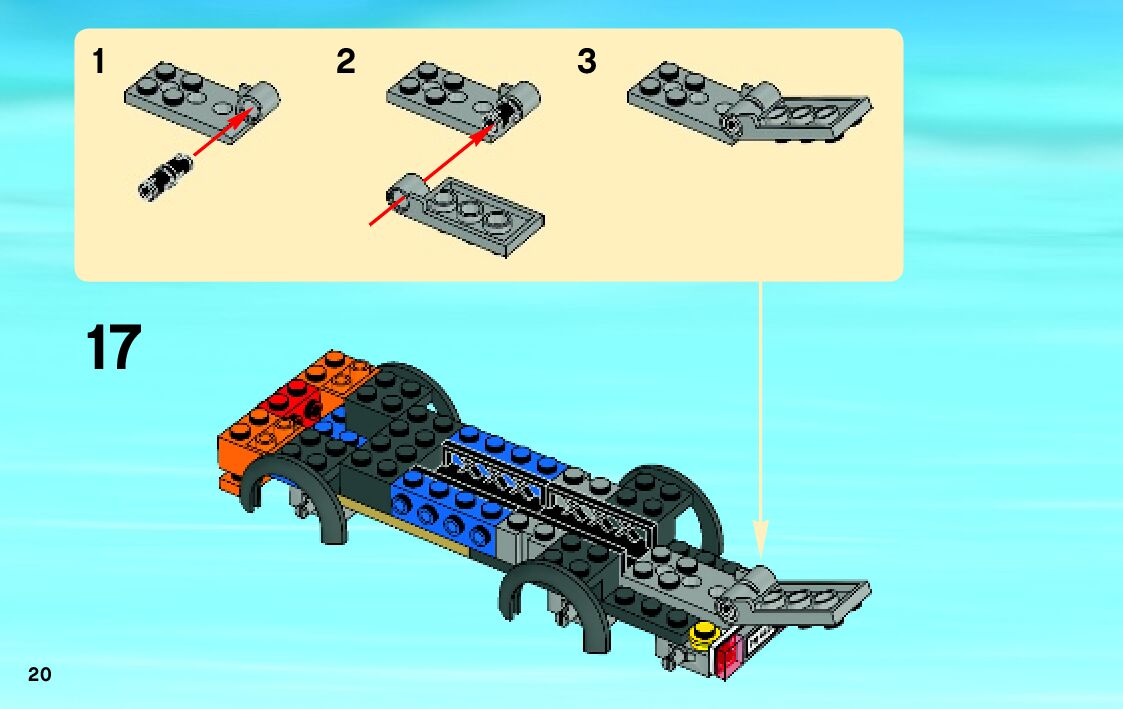 1

2

3

17

20