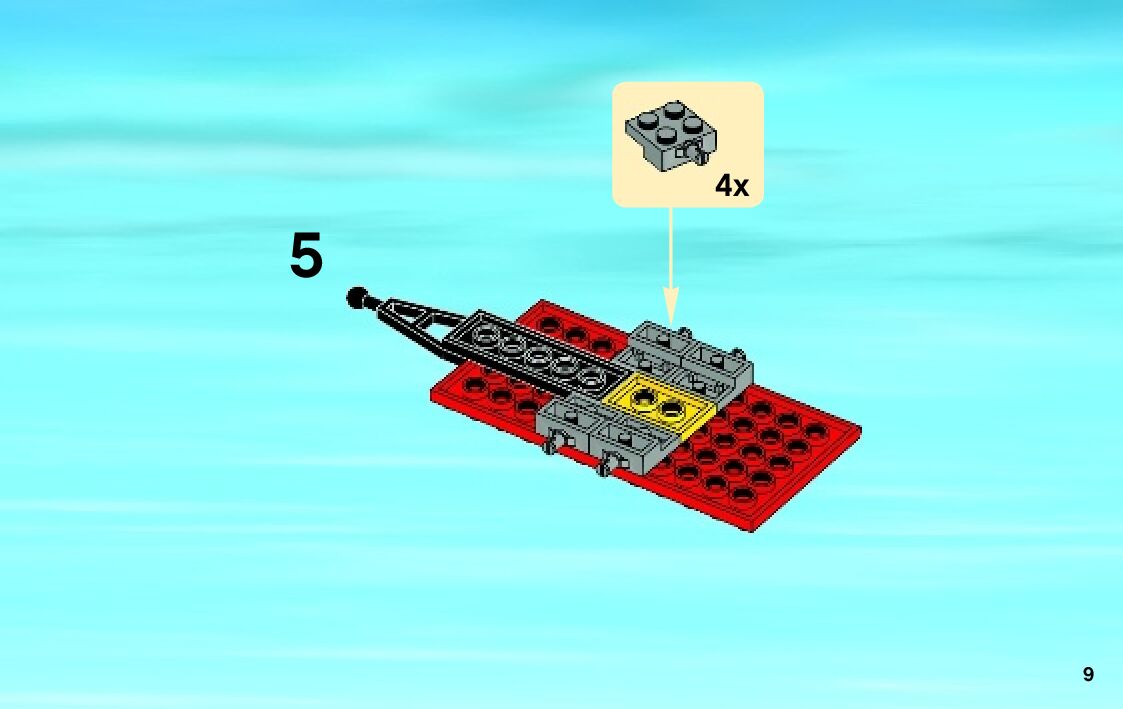 4x

5

9