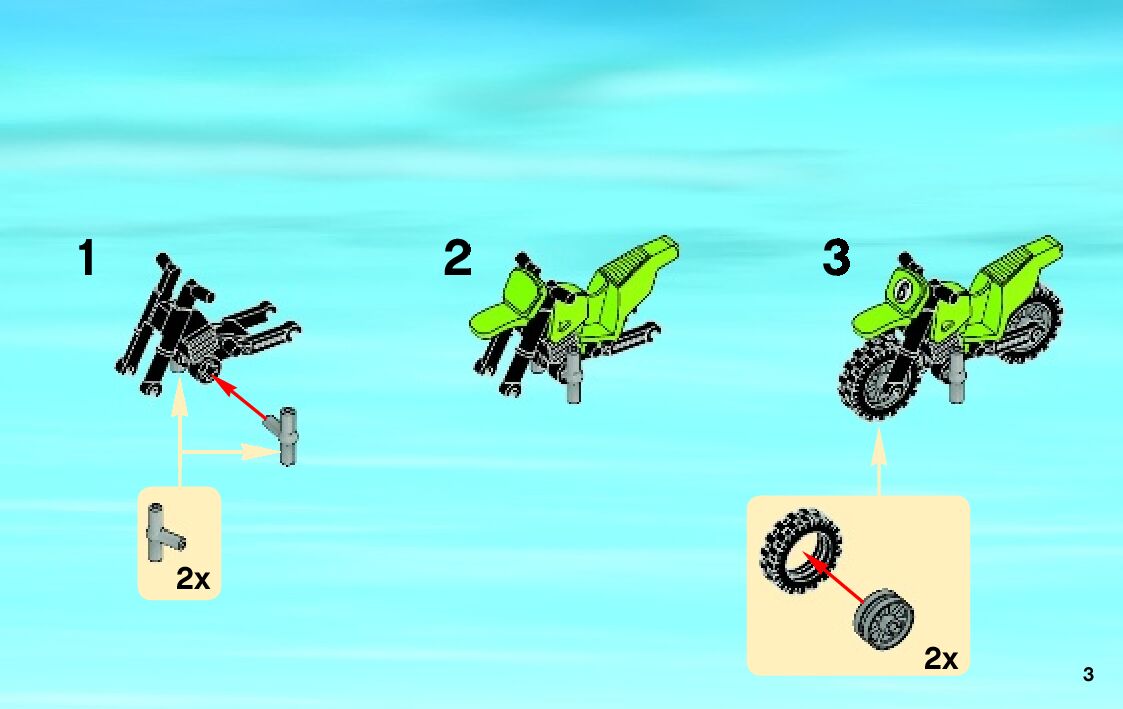 1

2x

2

3

2x

3