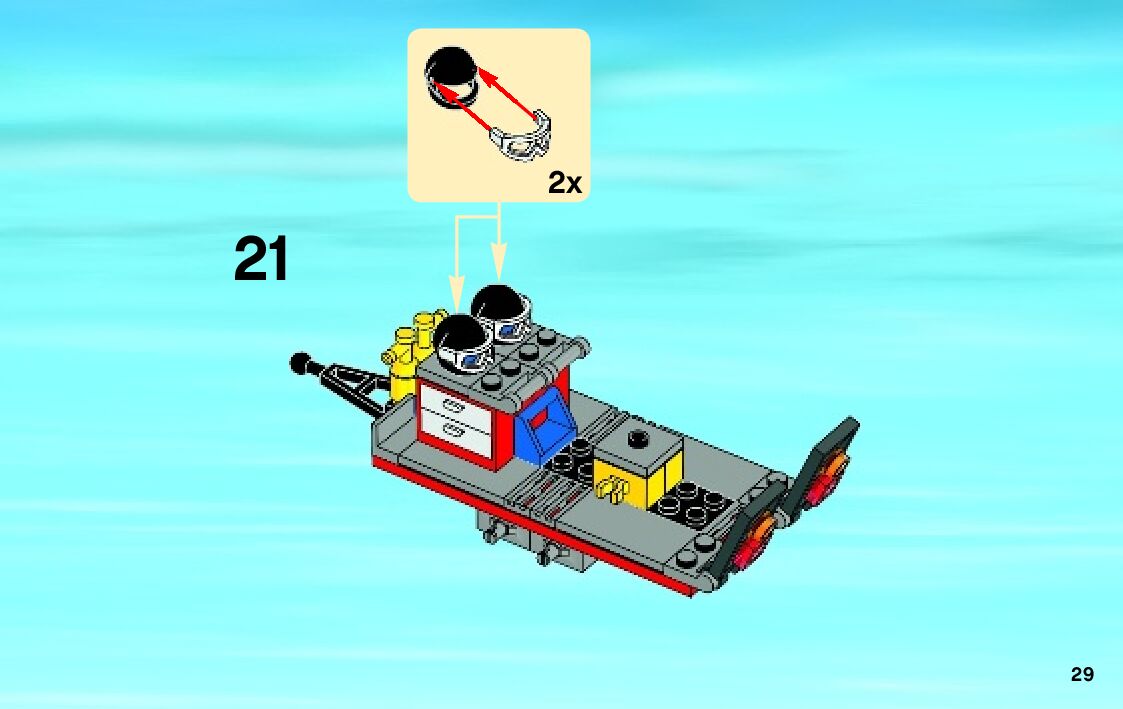 2x

21

29