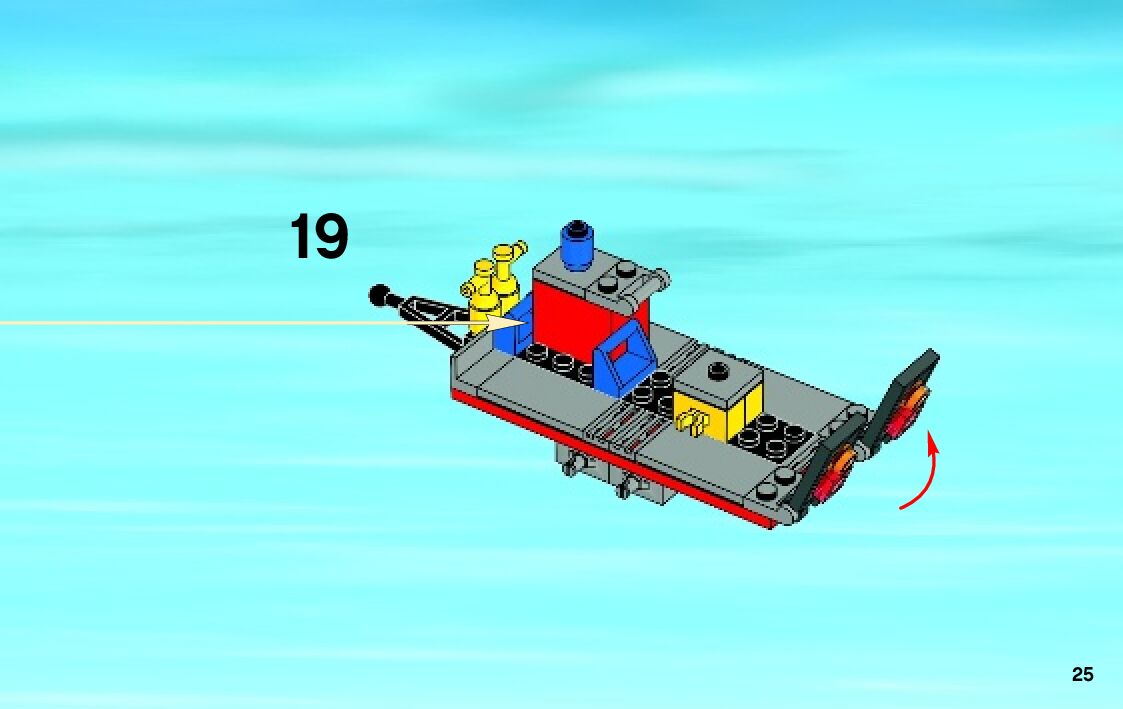 19

25