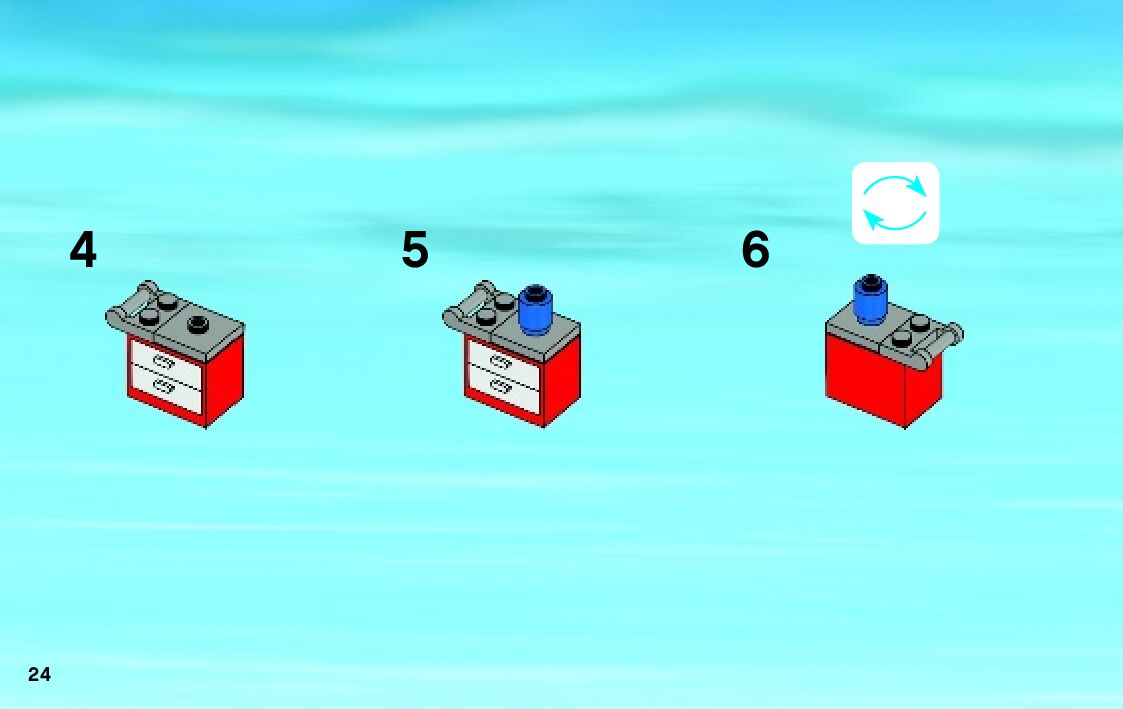 4

5

6

24