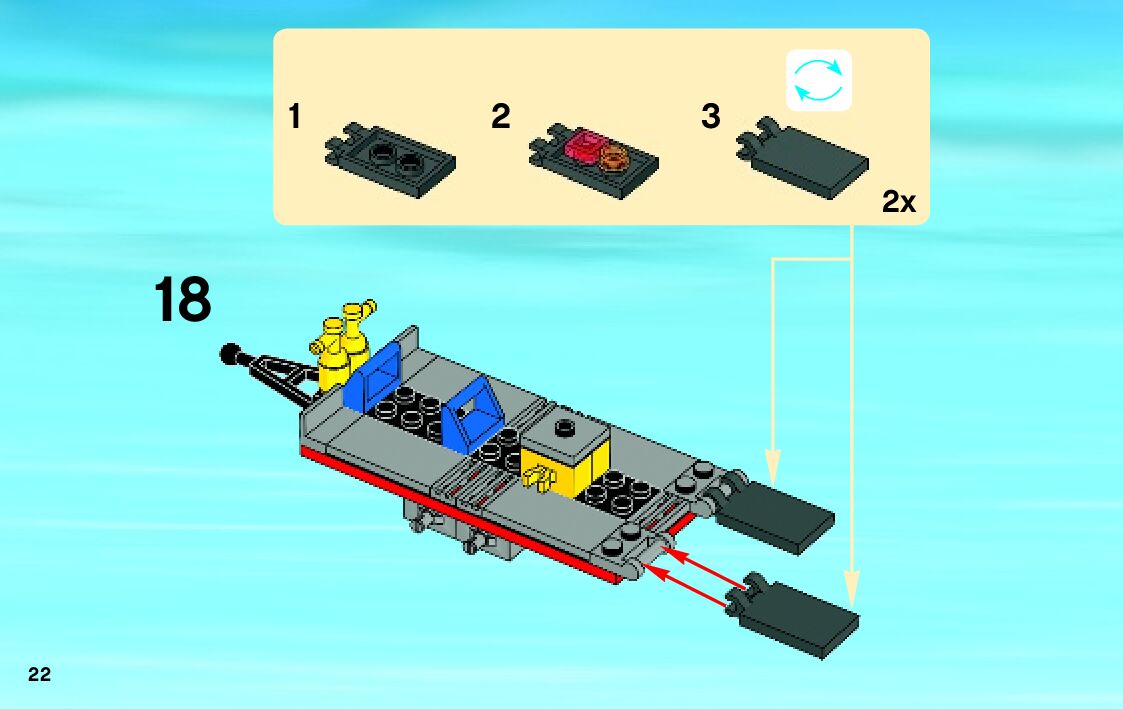 1

2

3

2x

18

22