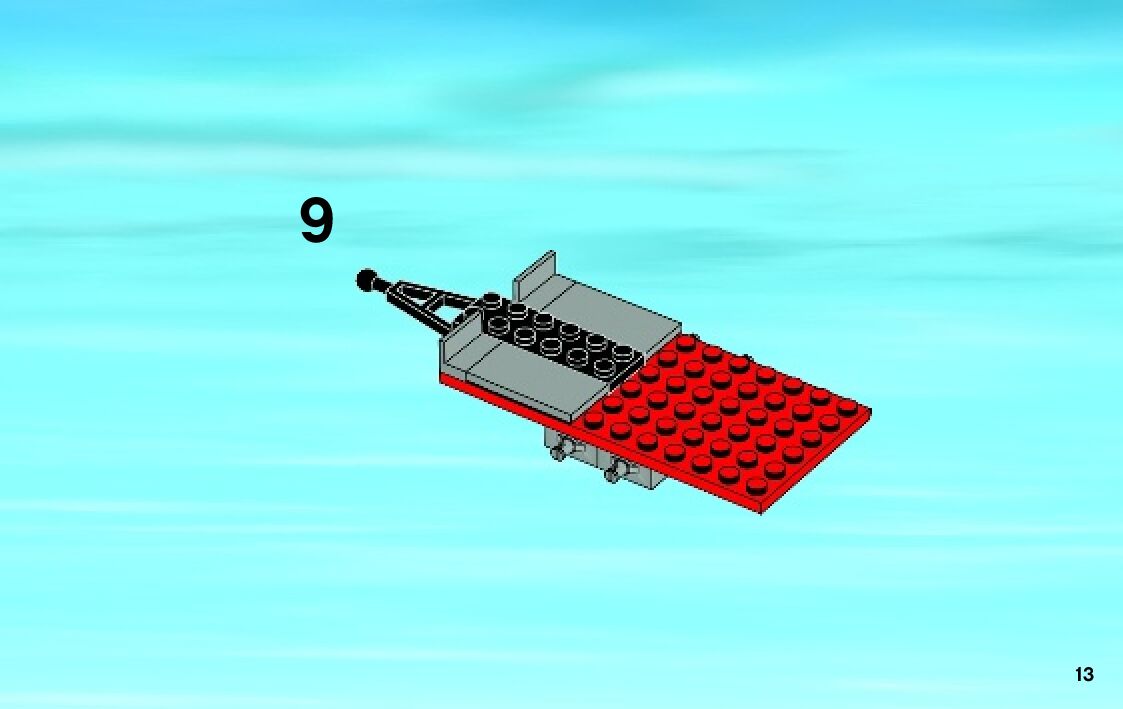 9

13