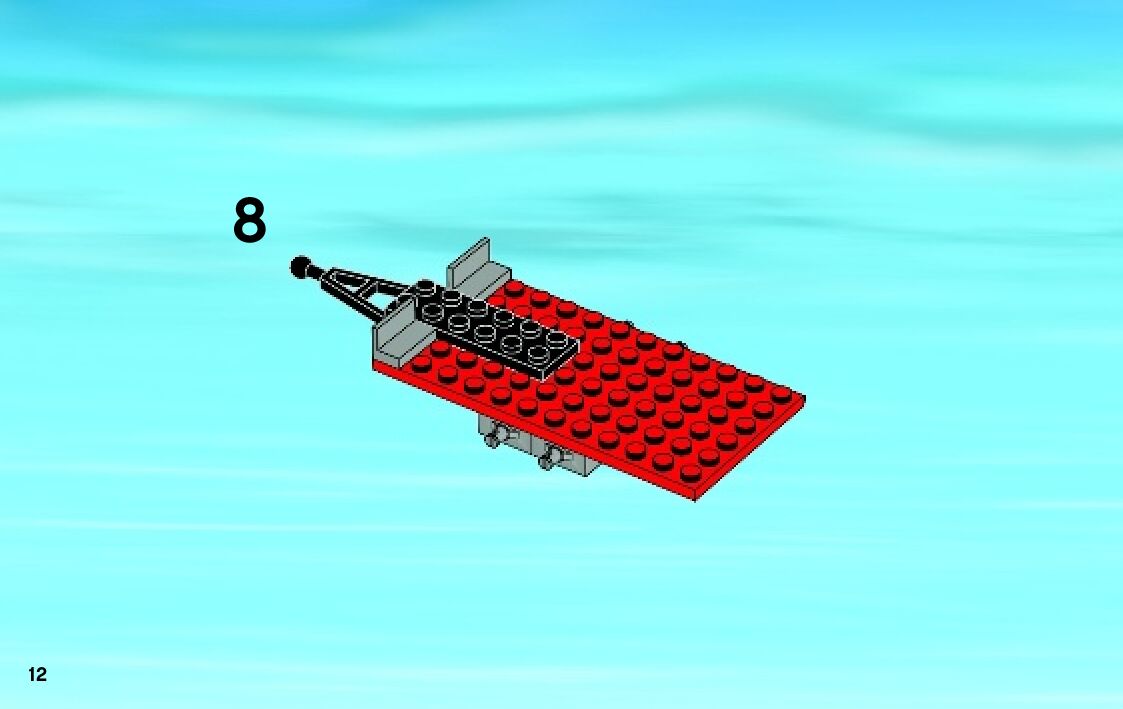 8

12