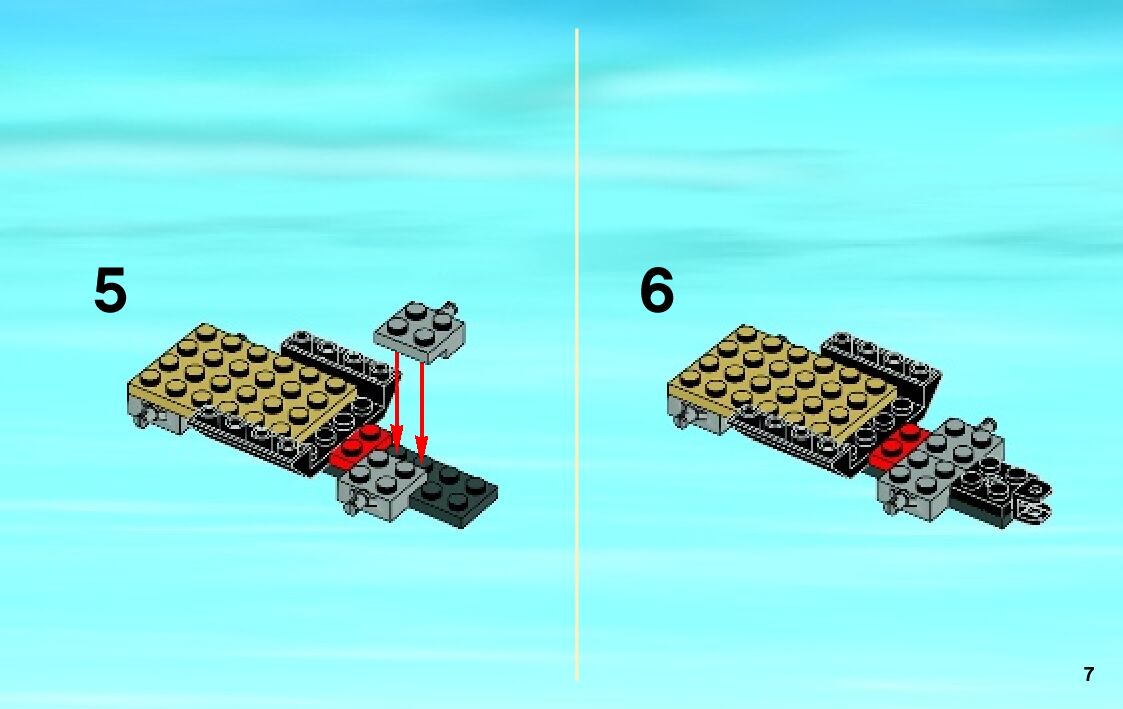 5

6

7