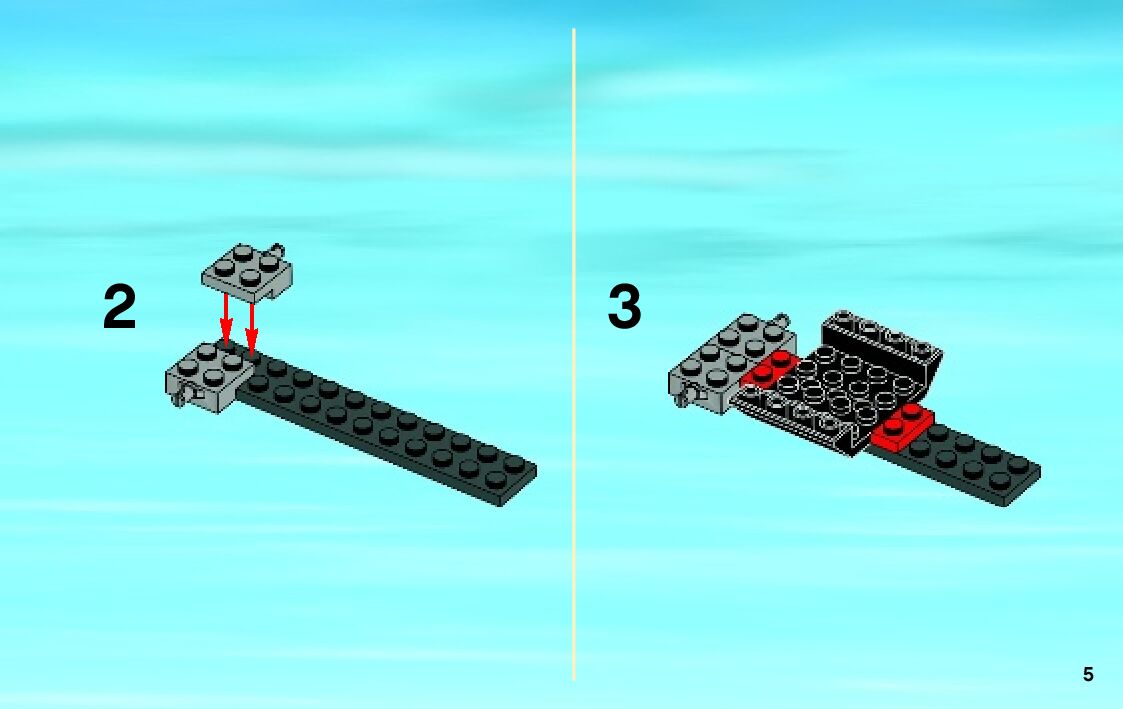 2

3

5