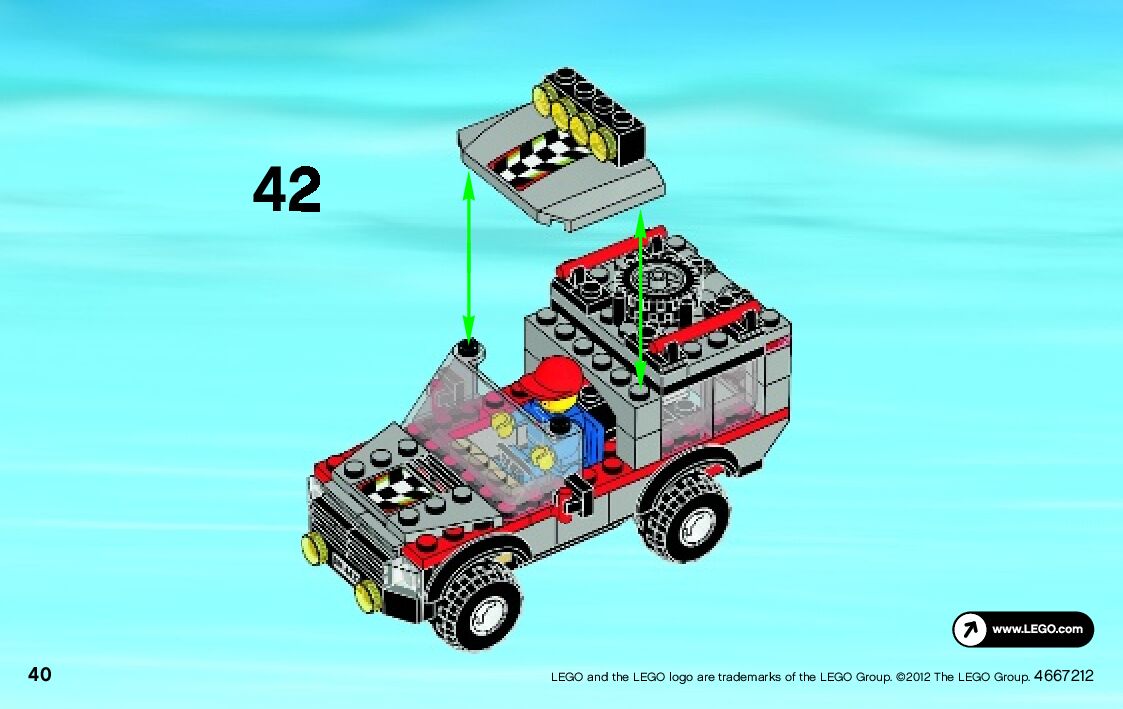 42

www.LEGO.com

40

LEGO and the LEGO logo are trademarks of the LEGO Group. ©2012 The LEGO Group. 4667212