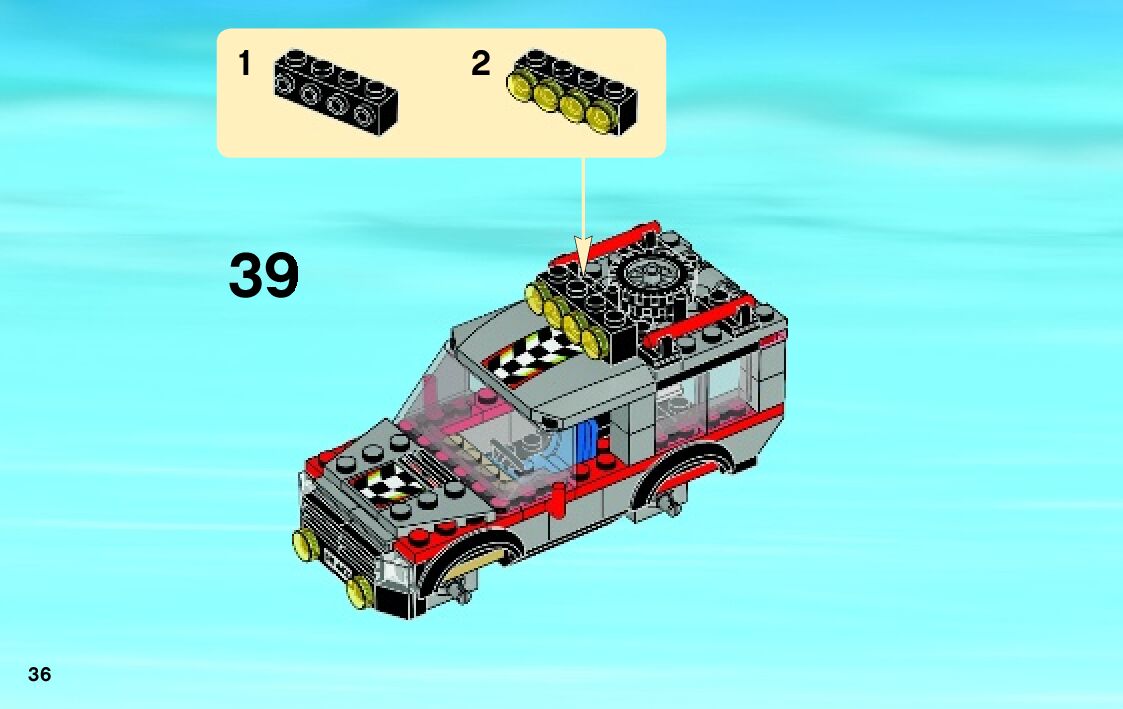 1

2

39

36